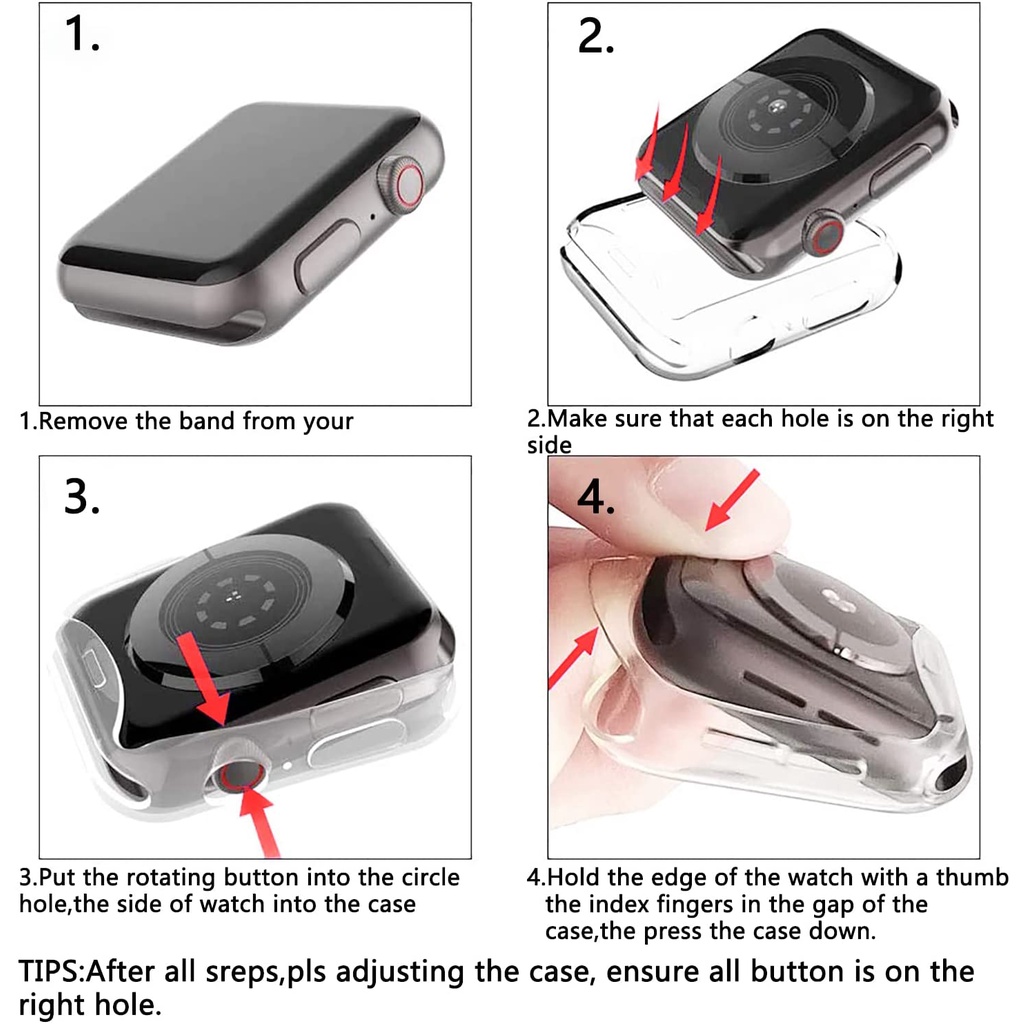 1.

1.Remove the band from your

2.

2.Make sure that each hole is on the right side

3.

3.Put the rotating button into the circle hole,the side of watch into the case

4.

4.Hold the edge of the watch with a thumb the index fingers in the gap of the case,the press the case down.

TIPS:After all sreps,pls adjusting the case, ensure all button is on the right hole.