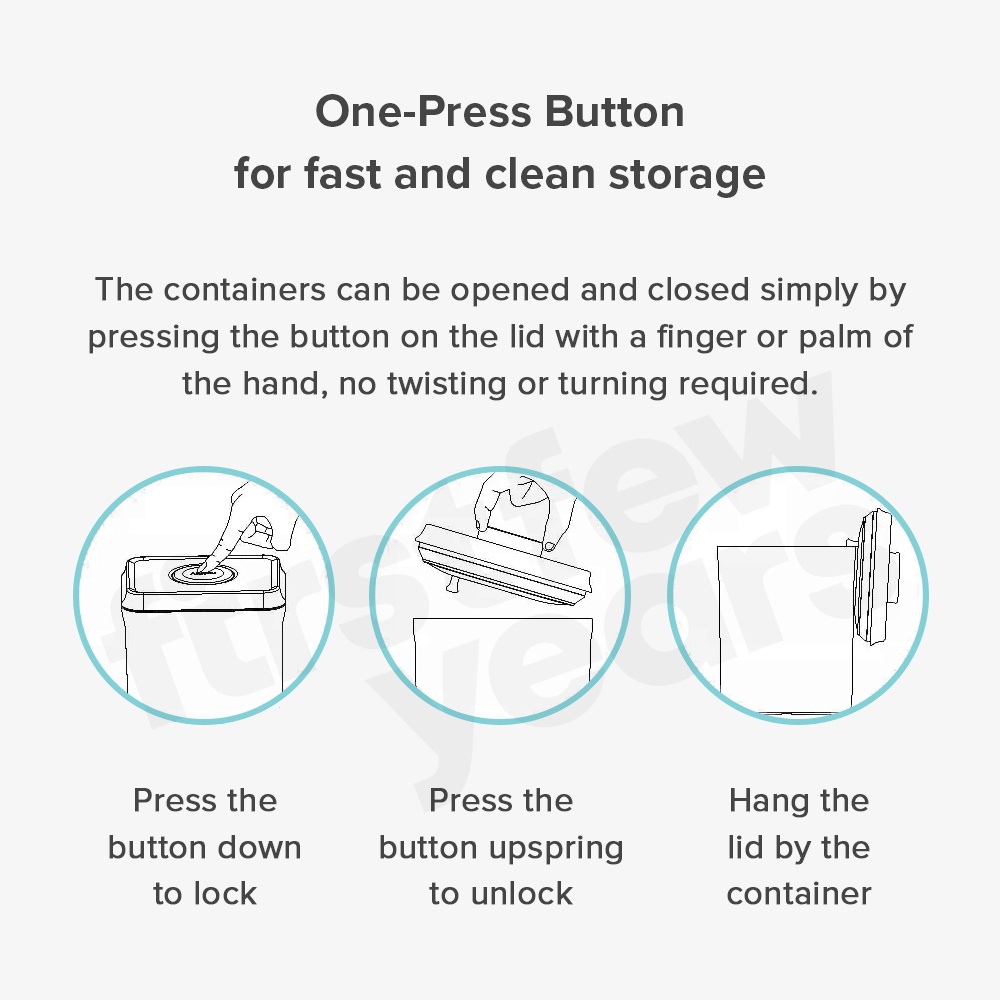 One-Press Button
for fast and clean storage

The containers can be opened and closed simply by pressing the button on the lid with a finger or palm of the hand, no twisting or turning required.

first few years

Press the button down to lock

Press the button upspring to unlock

Hang the lid by the container