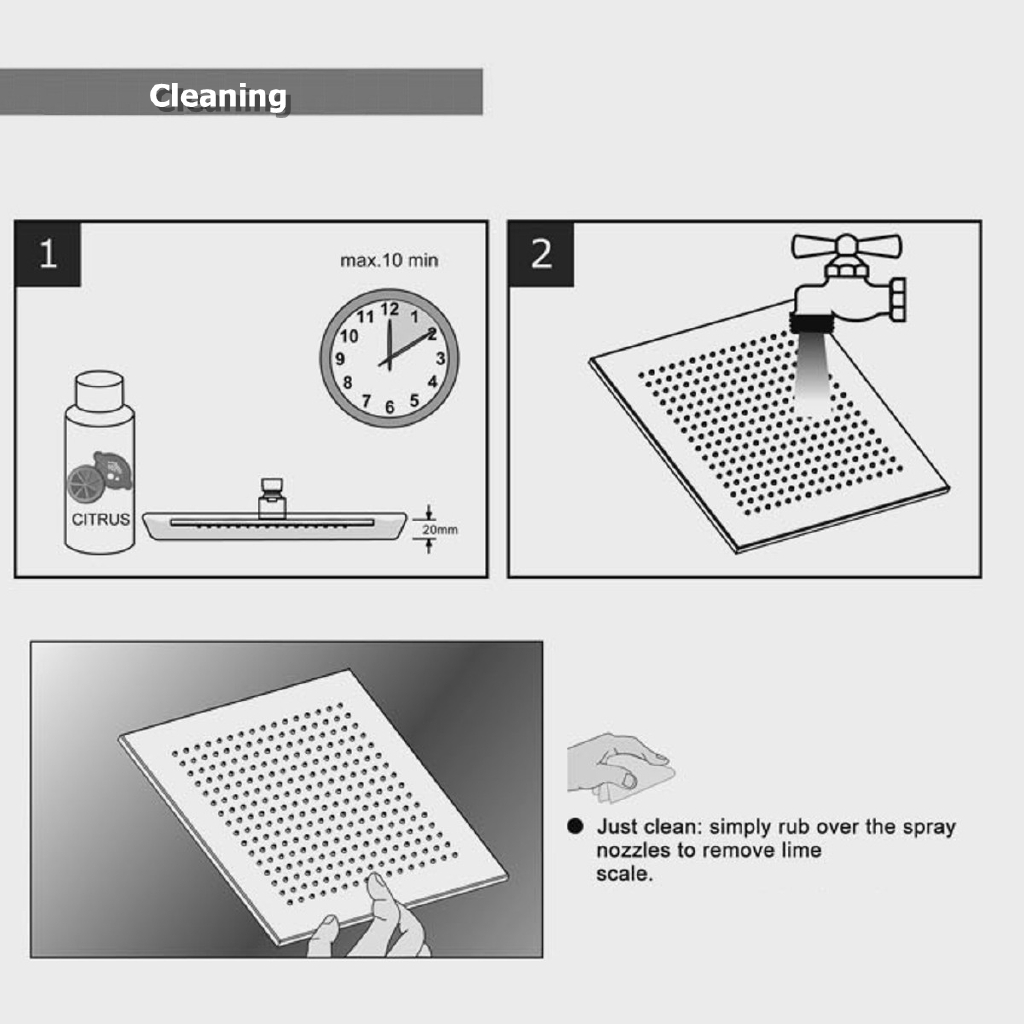 Cleaning

1

max.10 min

12 1 2 3 4 5 6 7 8 9 10 11

CITRUS

20mm

2

● Just clean: simply rub over the spray nozzles to remove lime scale.