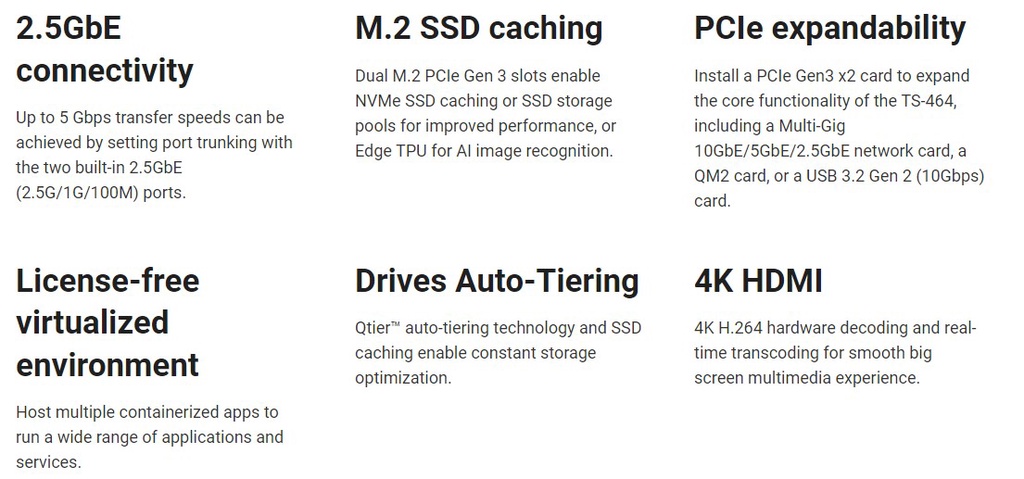 2.5GbE connectivity

Up to 5 Gbps transfer speeds can be achieved by setting port trunking with the two built-in 2.5GbE (2.5G/1G/100M) ports.

M.2 SSD caching

Dual M.2 PCIe Gen 3 slots enable NVMe SSD caching or SSD storage pools for improved performance, or Edge TPU for AI image recognition.

PCIe expandability

Install a PCIe Gen3 x2 card to expand the core functionality of the TS-464, including a Multi-Gig 10GbE/5GbE/2.5GbE network card, a QM2 card, or a USB 3.2 Gen 2 (10Gbps) card.

License-free virtualized environment

Host multiple containerized apps to run a wide range of applications and services.

Drives Auto-Tiering

Qtier™ auto-tiering technology and SSD caching enable constant storage optimization.

4K HDMI

4K H.264 hardware decoding and real-time transcoding for smooth big screen multimedia experience.