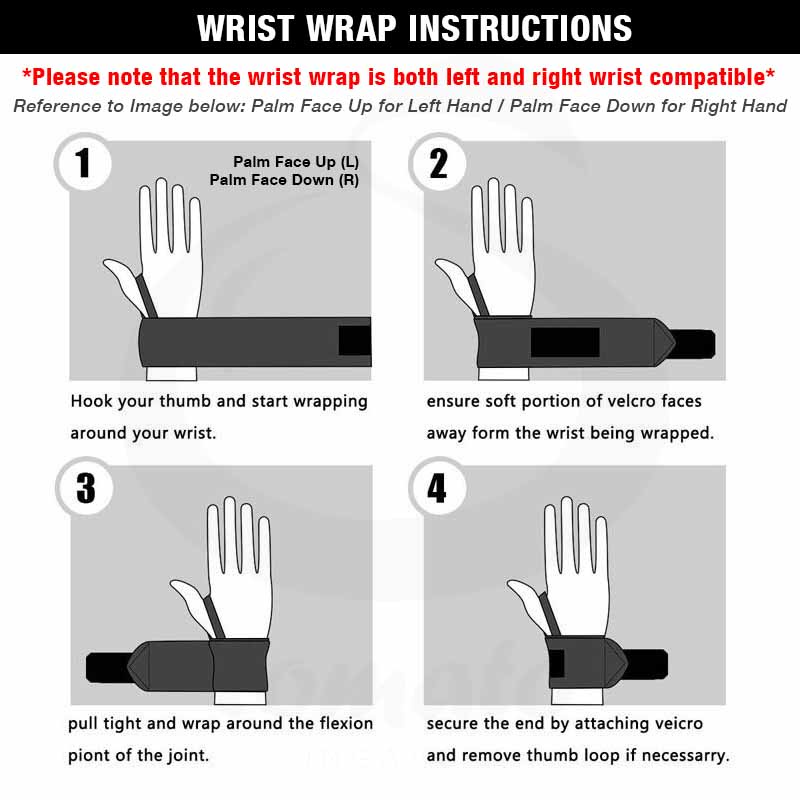 WRIST WRAP INSTRUCTIONS

*Please note that the wrist wrap is both left and right wrist compatible*

Reference to Image below: Palm Face Up for Left Hand / Palm Face Down for Right Hand

1

Palm Face Up (L)
Palm Face Down (R)

Hook your thumb and start wrapping around your wrist.

2

ensure soft portion of velcro faces away form the wrist being wrapped.

3

pull tight and wrap around the flexion piont of the joint.

4

secure the end by attaching veicro and remove thumb loop if necessarry.