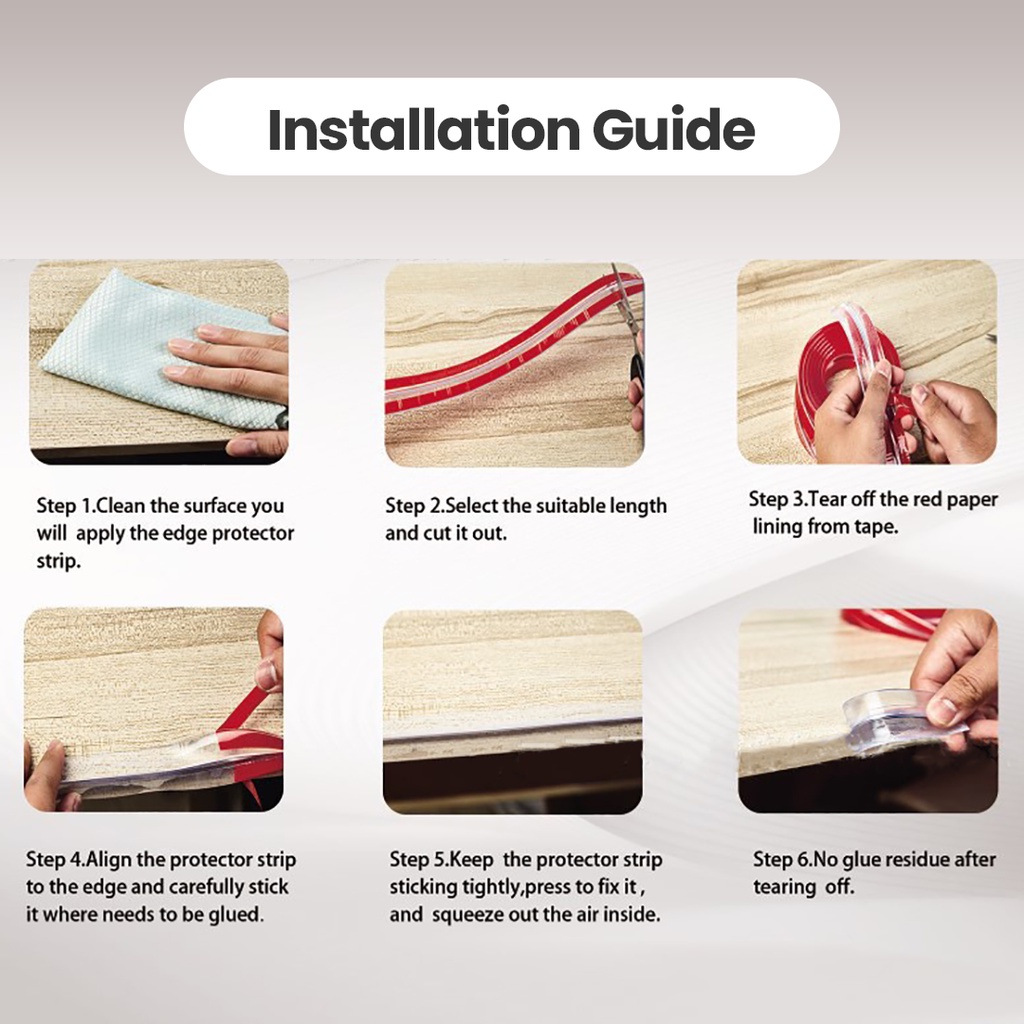 Installation Guide

Step 1.Clean the surface you will apply the edge protector strip.

Step 2.Select the suitable length and cut it out.

Step 3.Tear off the red paper lining from tape.

Step 4.Align the protector strip to the edge and carefully stick it where needs to be glued.

Step 5.Keep the protector strip sticking tightly,press to fix it , and squeeze out the air inside.

Step 6.No glue residue after tearing off.