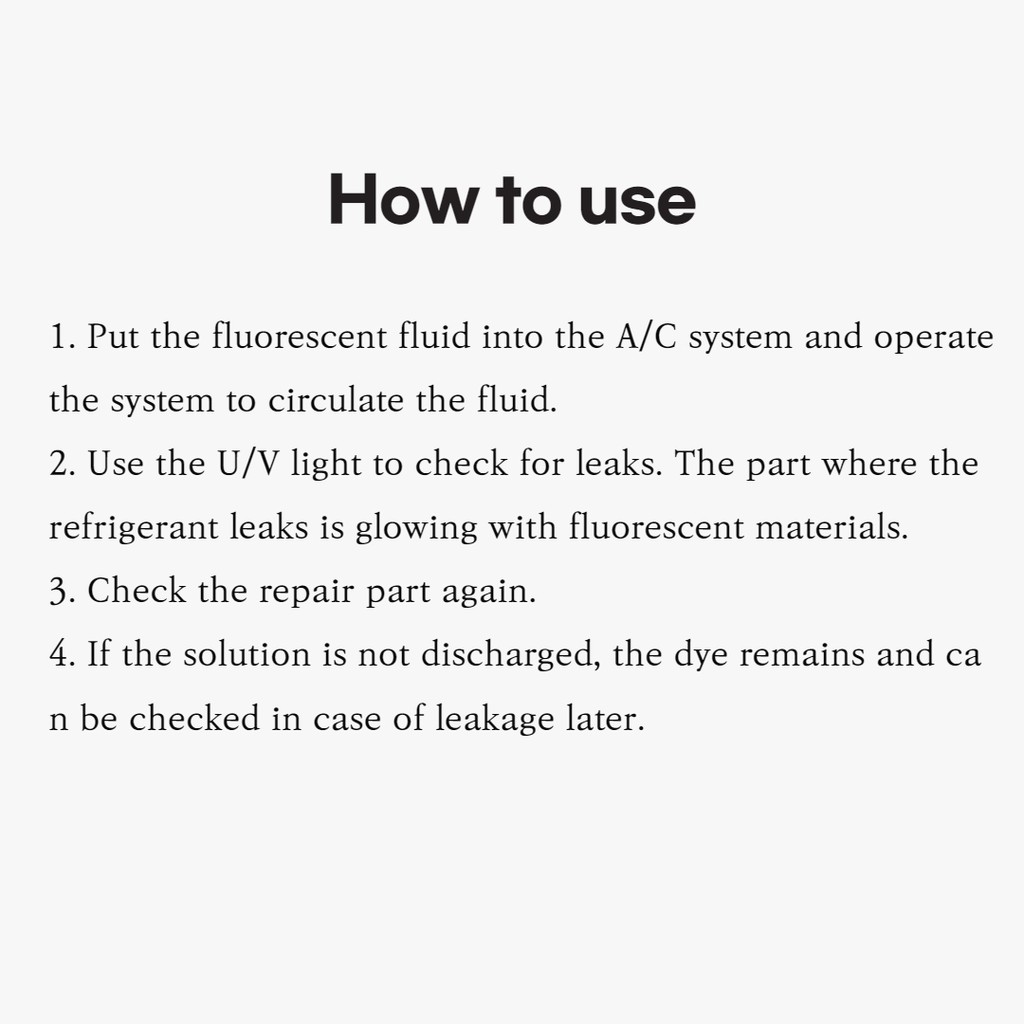 How to use

1. Put the fluorescent fluid into the A/C system and operate the system to circulate the fluid.
2. Use the U/V light to check for leaks. The part where the refrigerant leaks is glowing with fluorescent materials.
3. Check the repair part again.
4. If the solution is not discharged, the dye remains and ca n be checked in case of leakage later.