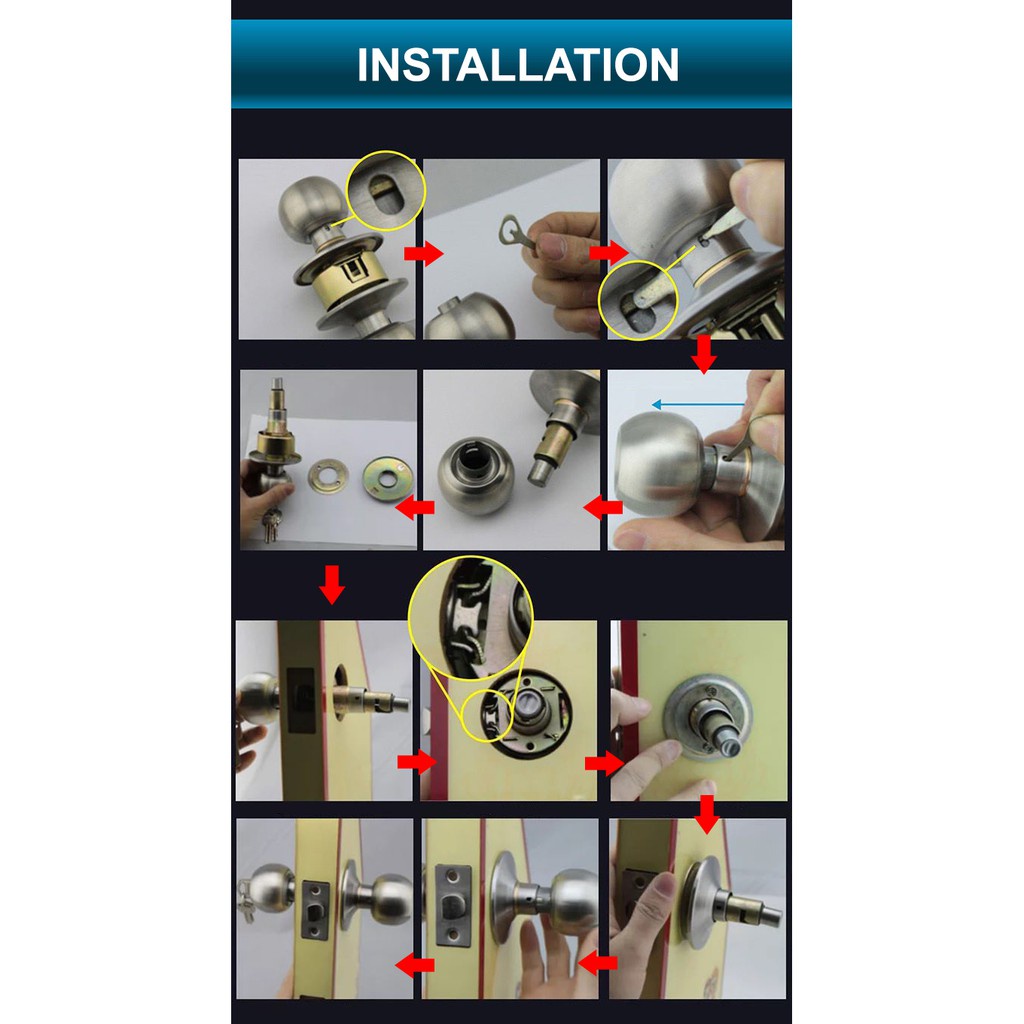 INSTALLATION