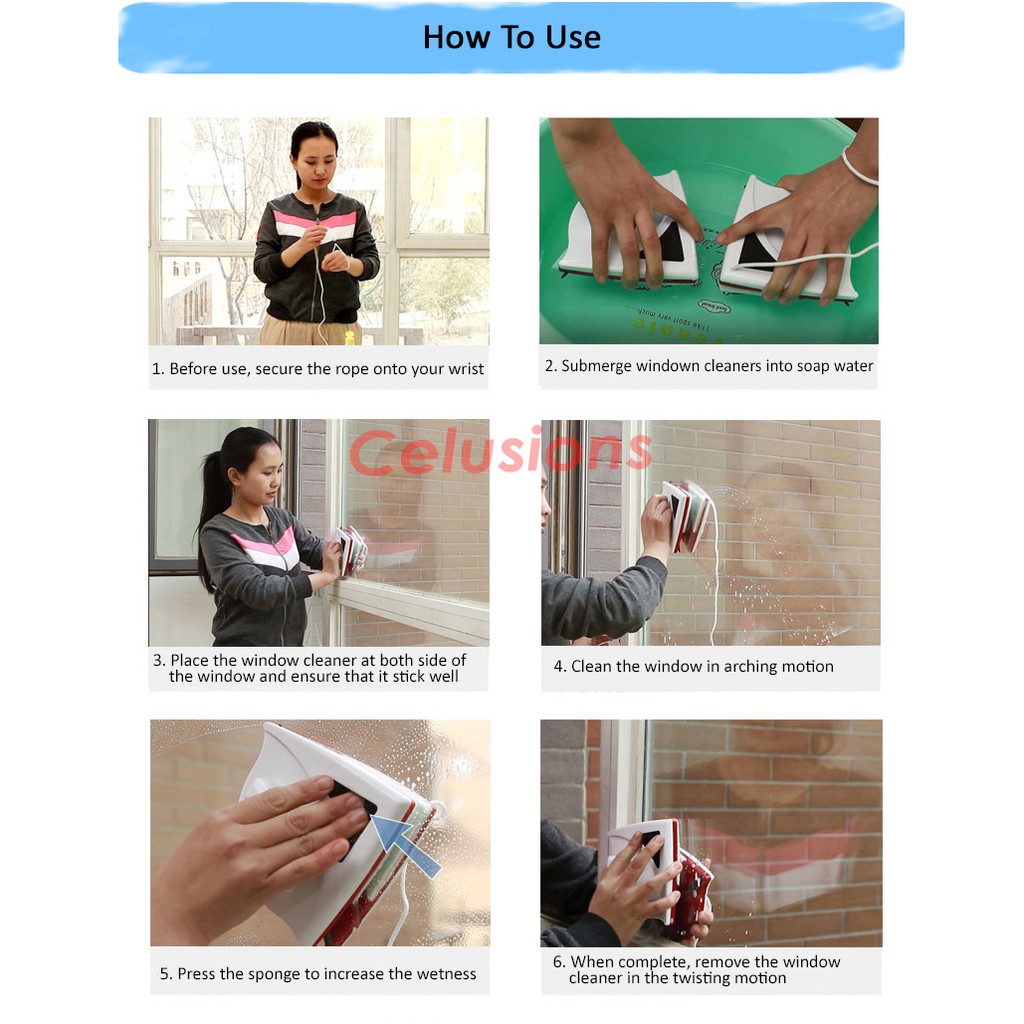 How To Use

1. Before use, secure the rope onto your wrist

2. Submerge windown cleaners into soap water

Celusions

3. Place the window cleaner at both side of the window and ensure that it stick well

4. Clean the window in arching motion

5. Press the sponge to increase the wetness

6. When complete, remove the window cleaner in the twisting motion