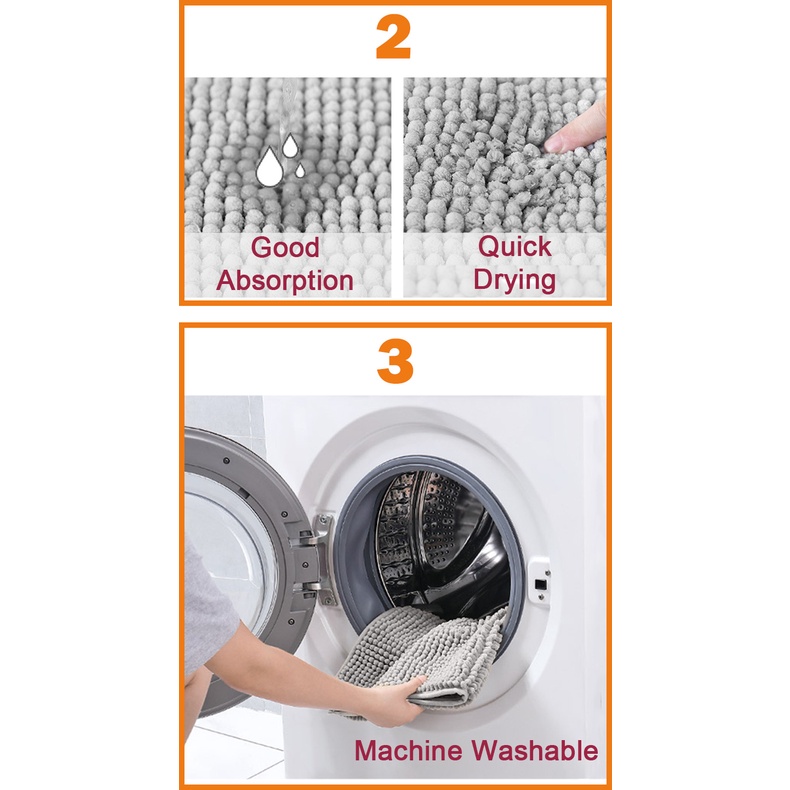 2

Good Absorption

Quick Drying

3

Machine Washable