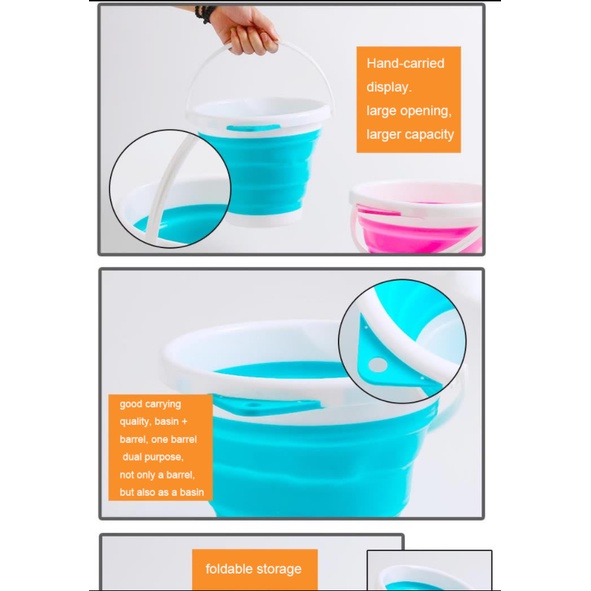 Hand-carried display. large opening, larger capacity

good carrying quality, basin + barrel, one barrel dual purpose, not only a barrel, but also as a basin

foldable storage