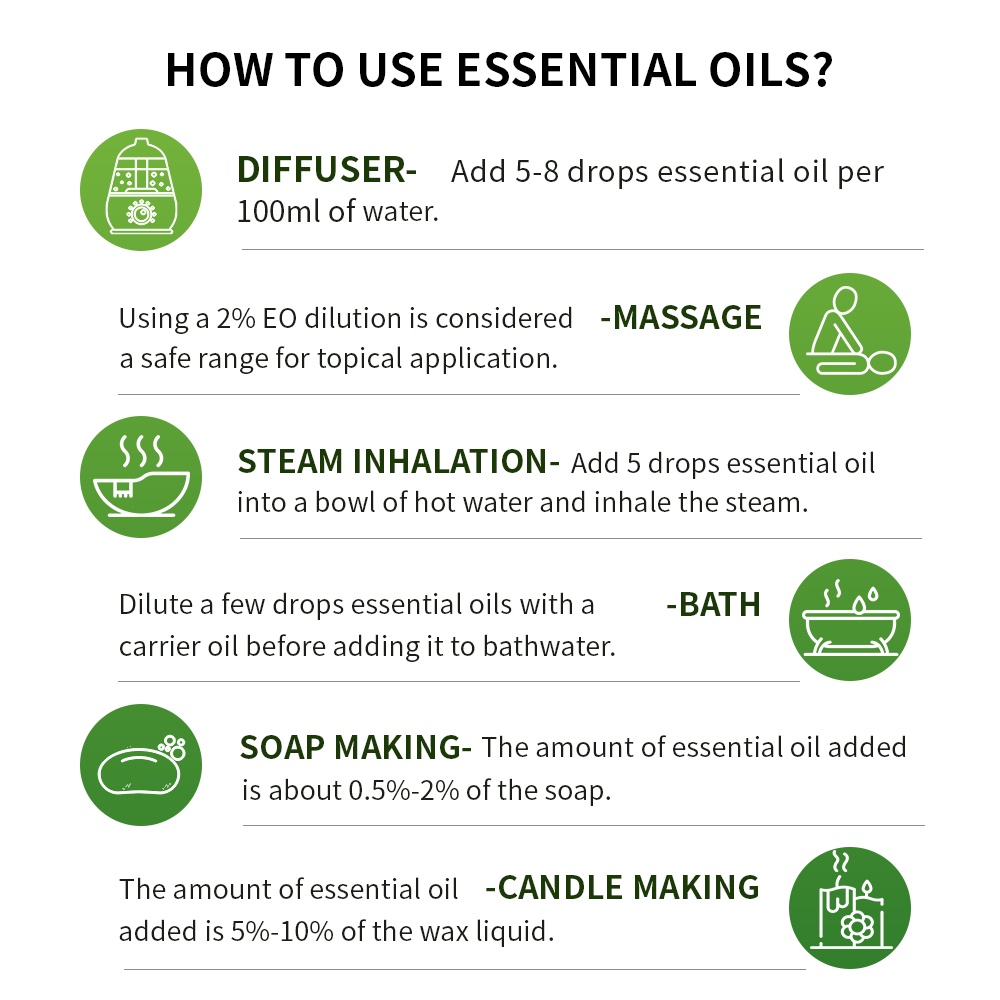 HOW TO USE ESSENTIAL OILS?

DIFFUSER- Add 5-8 drops essential oil per 100ml of water.

Using a 2% EO dilution is considered a safe range for topical application. -MASSAGE

STEAM INHALATION- Add 5 drops essential oil into a bowl of hot water and inhale the steam.

Dilute a few drops essential oils with a carrier oil before adding it to bathwater. -BATH

SOAP MAKING- The amount of essential oil added is about 0.5%-2% of the soap.

The amount of essential oil added is 5%-10% of the wax liquid. -CANDLE MAKING