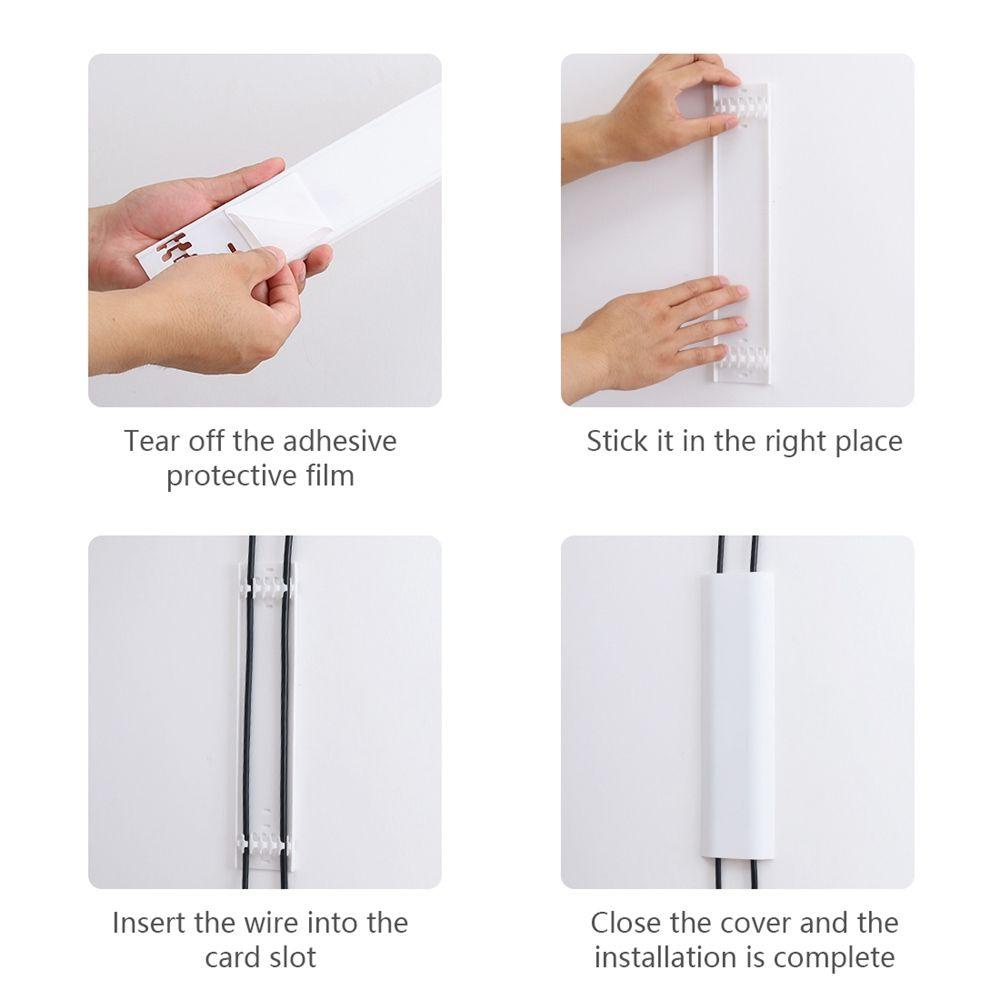 Tear off the adhesive protective film

Stick it in the right place

Insert the wire into the card slot

Close the cover and the installation is complete