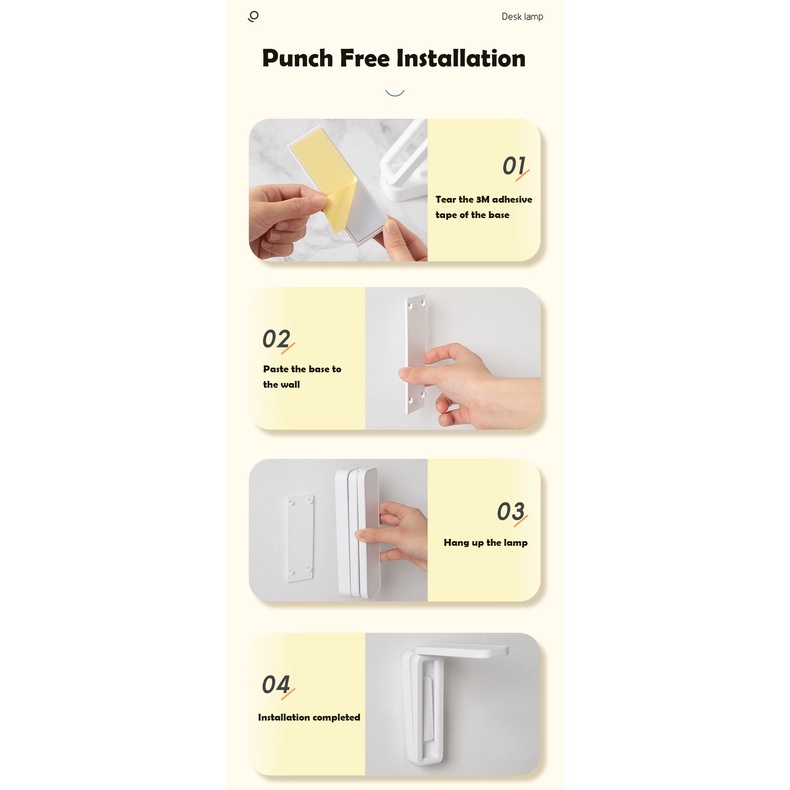 Desk lamp

Punch Free Installation

01

Tear the 3M adhesive tape of the base

02

Paste the base to the wall

03

Hang up the lamp

04

Installation completed