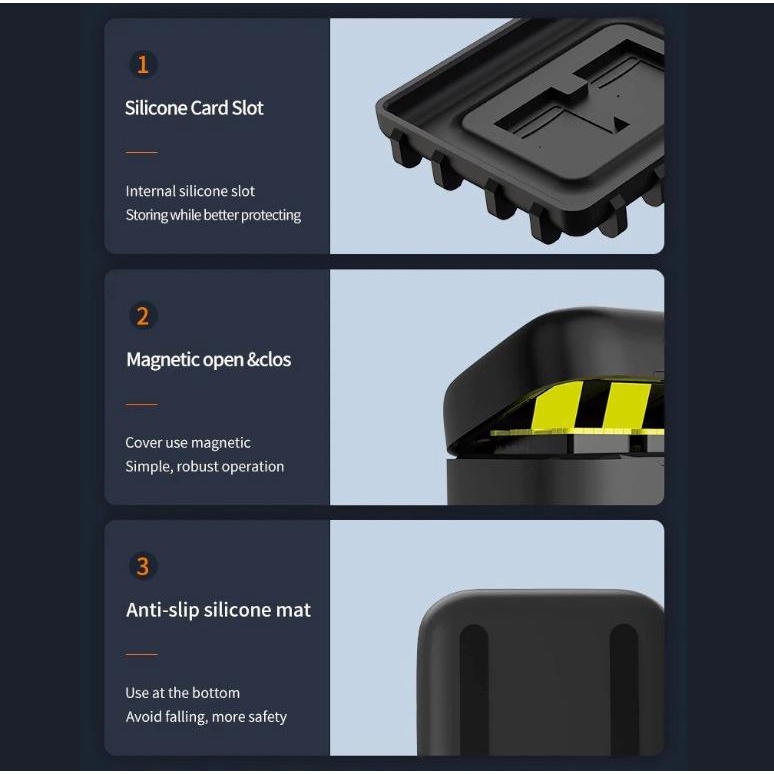 1

Silicone Card Slot

Internal silicone slot
Storing while better protecting

2

Magnetic open &clos

Cover use magnetic
Simple, robust operation

3

Anti-slip silicone mat

Use at the bottom
Avoid falling, more safety