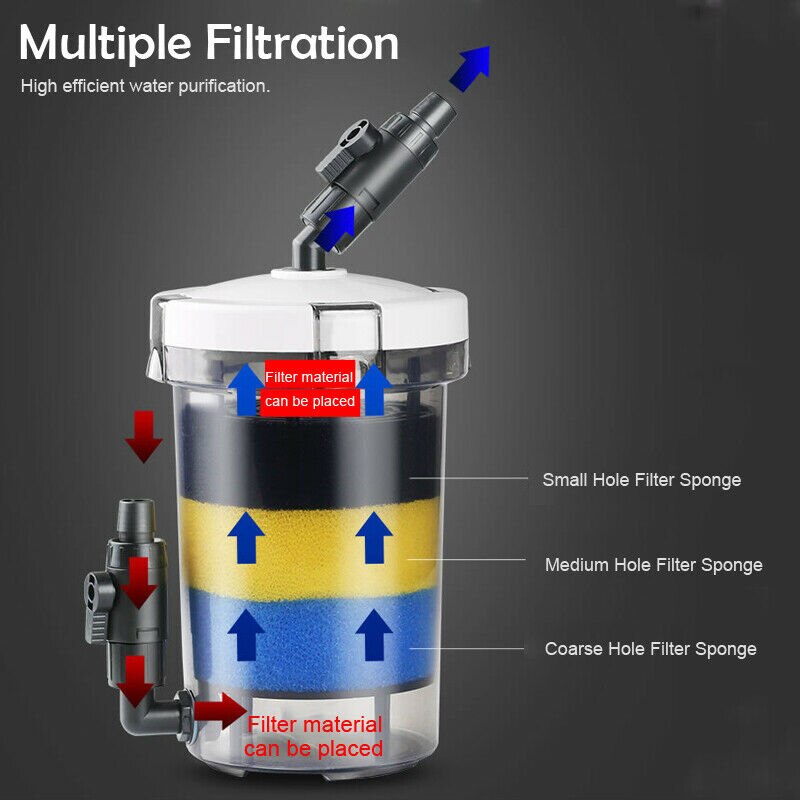 Multiple Filtration

High efficient water purification.

Filter material can be placed

Small Hole Filter Sponge

Medium Hole Filter Sponge

Coarse Hole Filter Sponge

Filter material can be placed