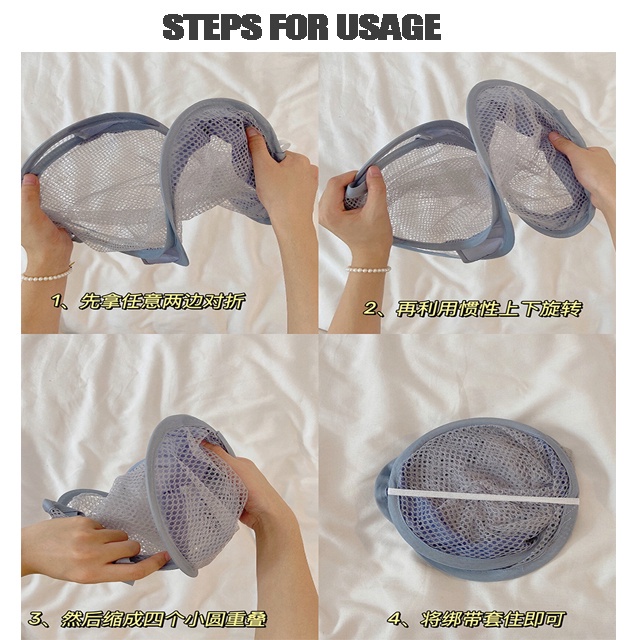 STEPS FOR USAGE

1、先拿任意两边对折

2、再利用惯性上下旋转

3、然后缩成四个小圆重叠

4、将绑带套住即可