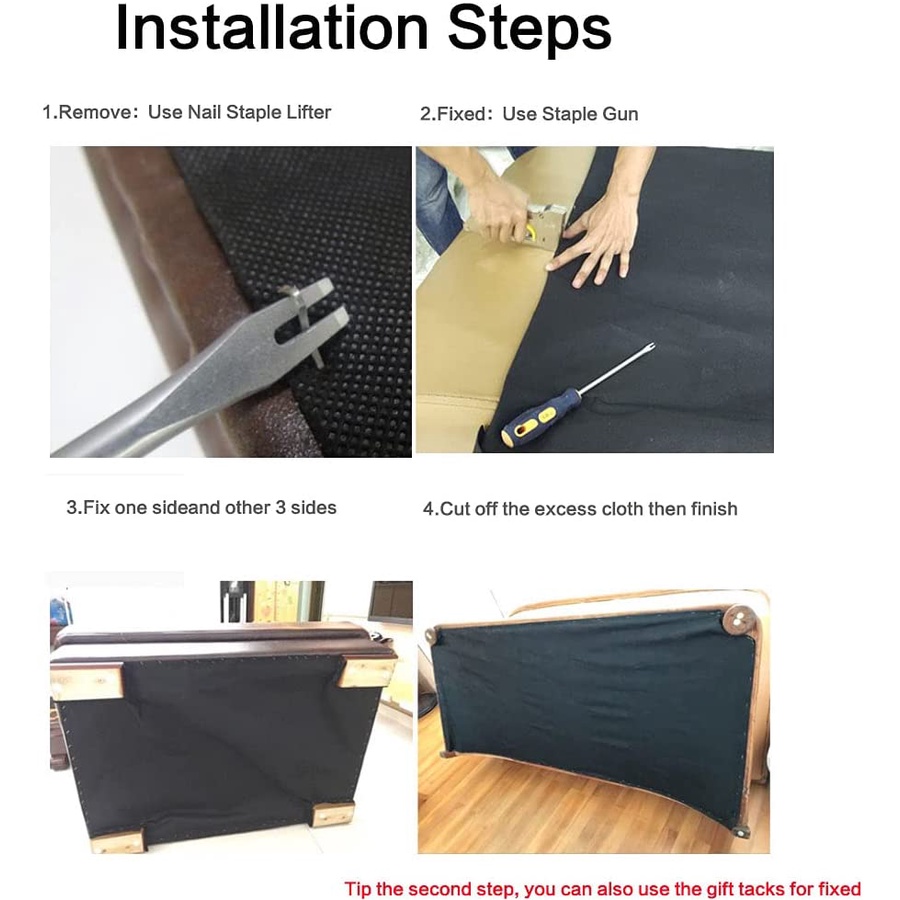 Installation Steps

1.Remove: Use Nail Staple Lifter

2.Fixed: Use Staple Gun

3.Fix one sideand other 3 sides

4.Cut off the excess cloth then finish

Tip the second step, you can also use the gift tacks for fixed