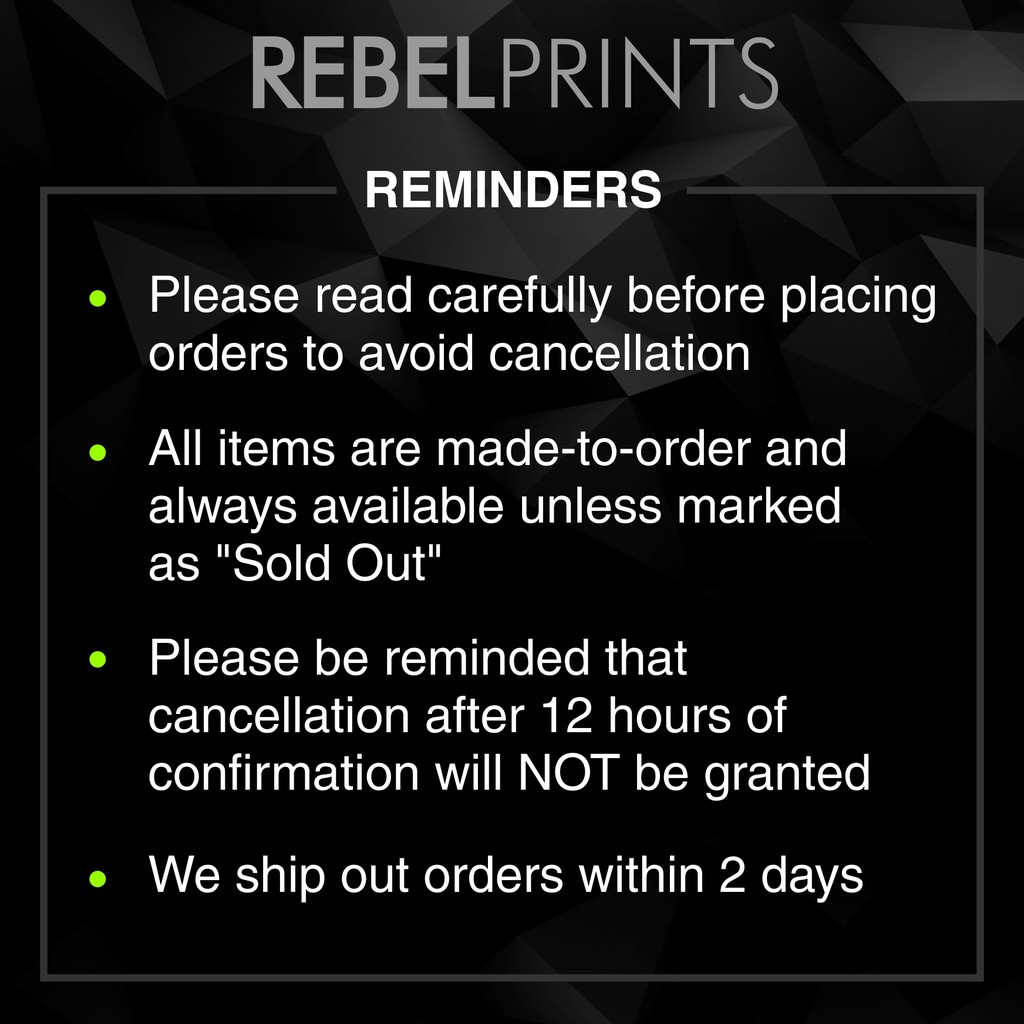 REBELPRINTS

REMINDERS

• Please read carefully before placing orders to avoid cancellation

• All items are made-to-order and always available unless marked as "Sold Out"

• Please be reminded that cancellation after 12 hours of confirmation will NOT be granted

• We ship out orders within 2 days