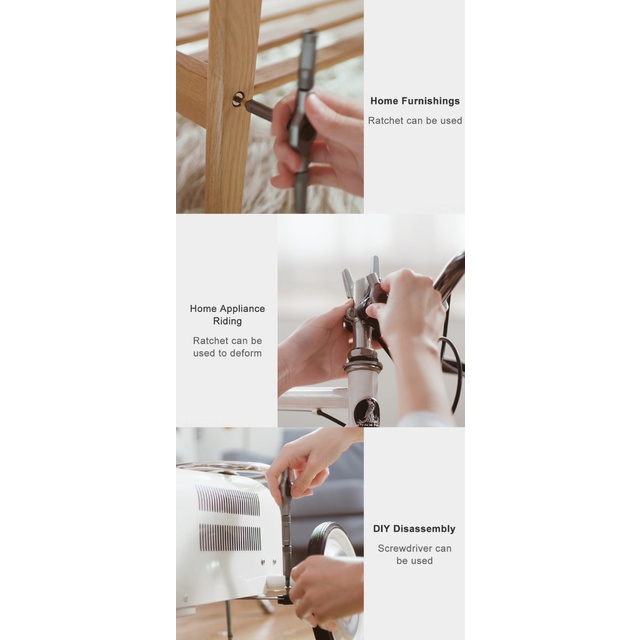 Home Furnishings
Ratchet can be used

Home Appliance
Riding
Ratchet can be used to deform

DIY Disassembly
Screwdriver can be used