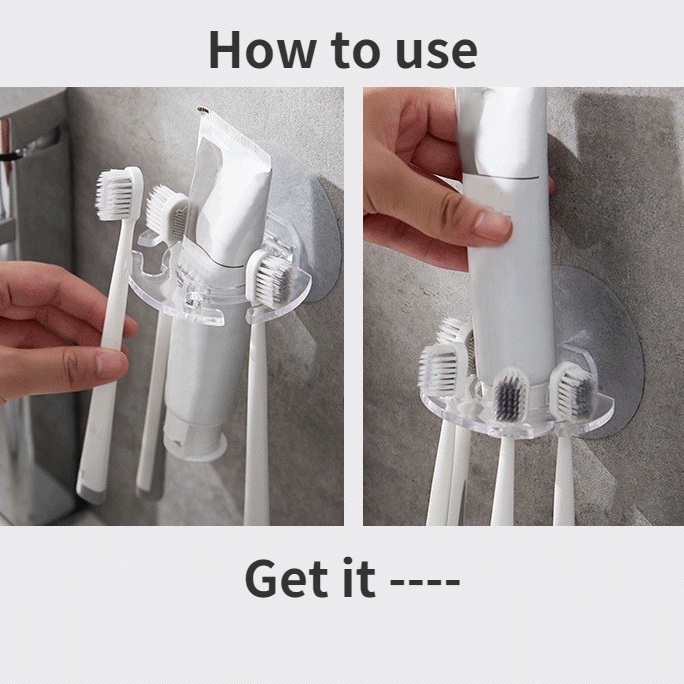 How to use

Get it ----