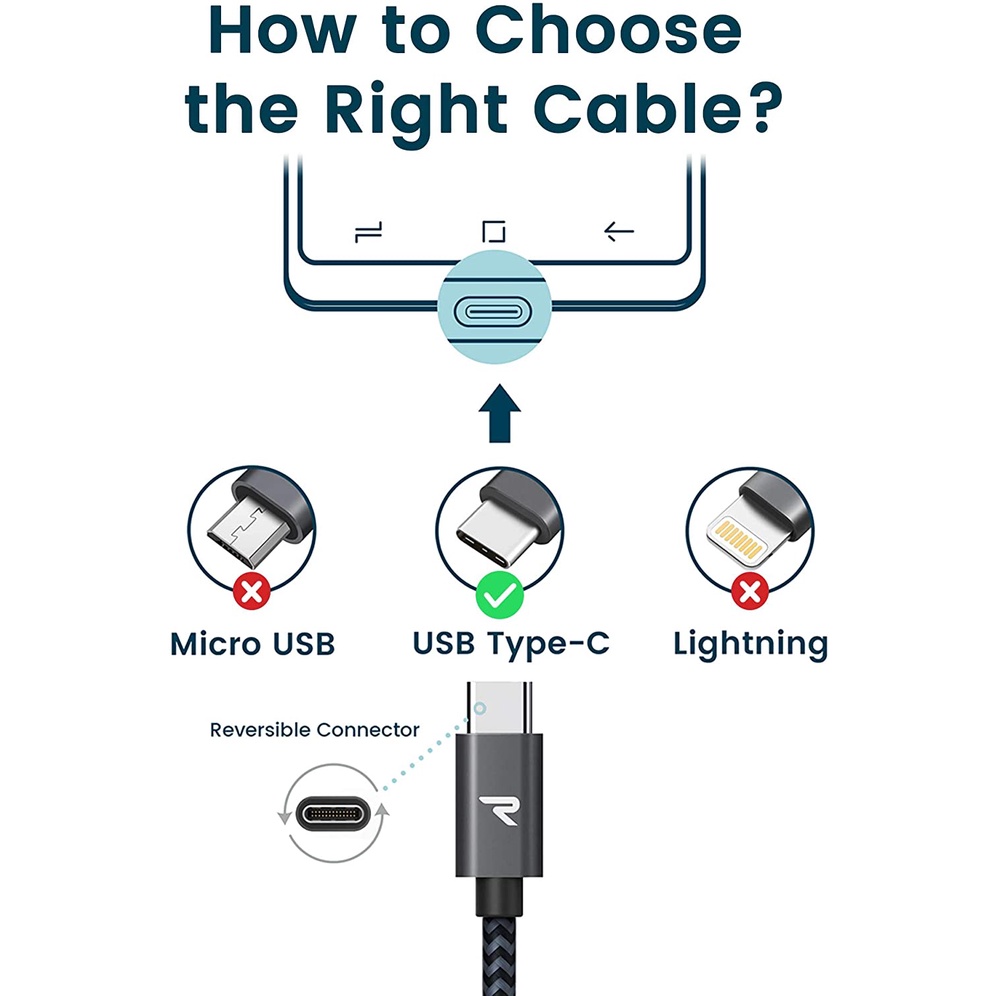 How to Choose the Right Cable?

Micro USB

USB Type-C

Lightning

Reversible Connector