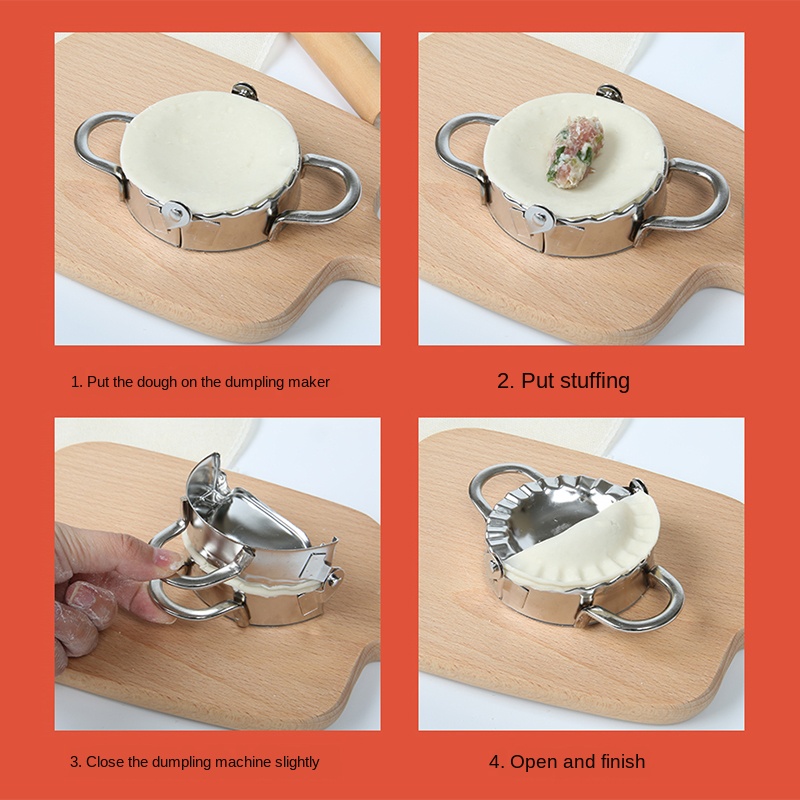 1. Put the dough on the dumpling maker

2. Put stuffing

3. Close the dumpling machine slightly

4. Open and finish