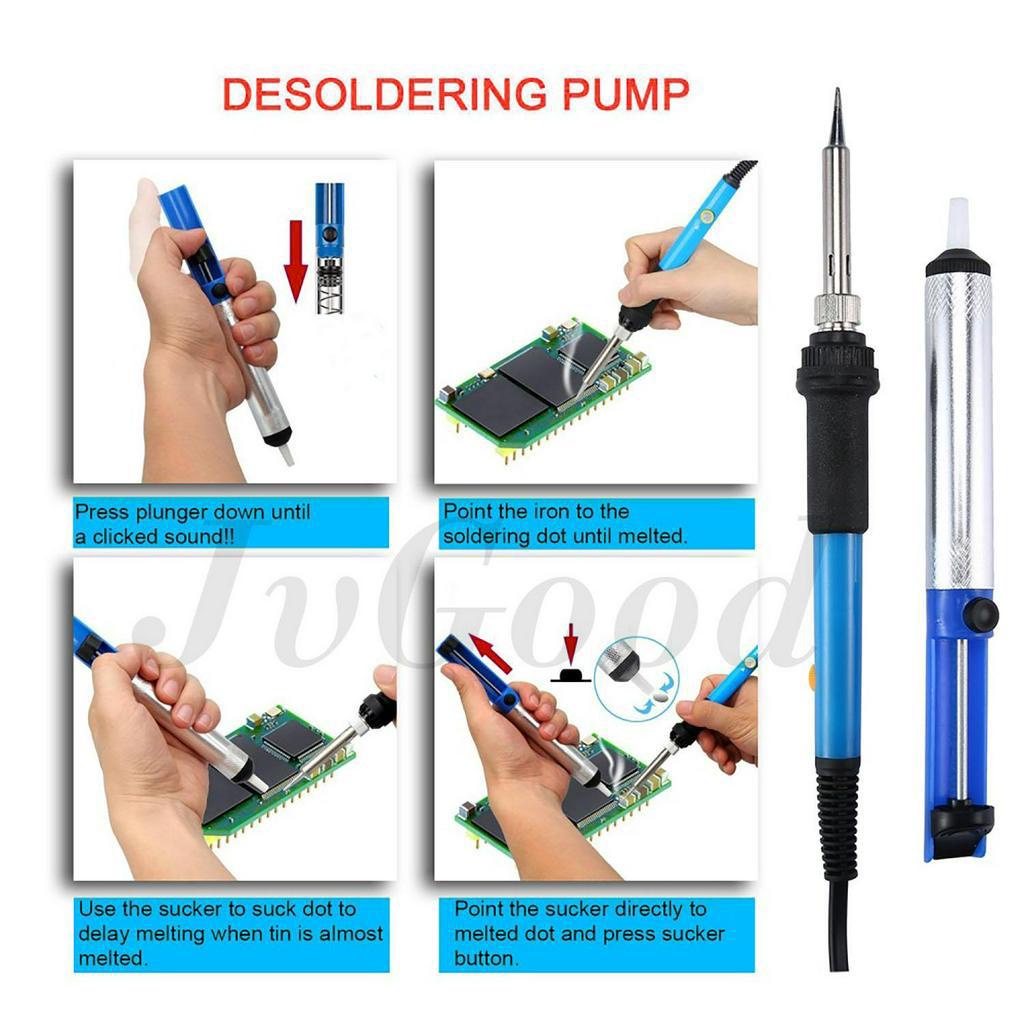 DESOLDERING PUMP

Press plunger down until a clicked sound!!

Point the iron to the soldering dot until melted.

JvGood

Use the sucker to suck dot to delay melting when tin is almost melted.

Point the sucker directly to melted dot and press sucker button.