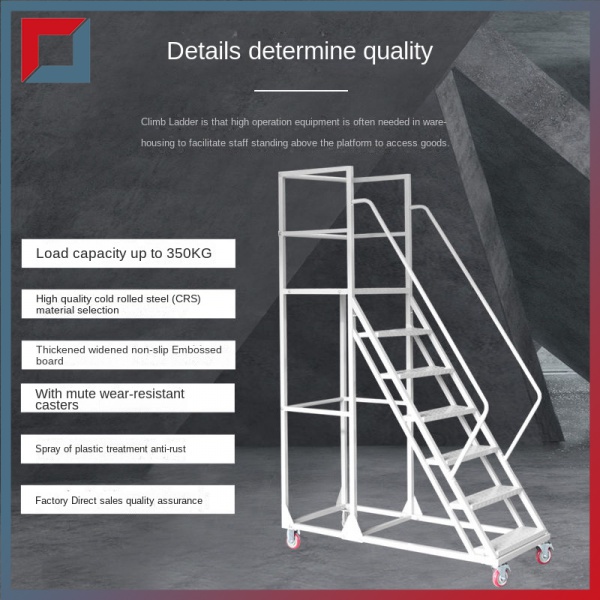 Details determine quality

Climb Ladder is that high operation equipment is often needed in warehousing to facilitate staff standing above the platform to access goods.

Load capacity up to 350KG

High quality cold rolled steel (CRS) material selection

Thickened widened non-slip Embossed board

With mute wear-resistant casters

Spray of plastic treatment anti-rust

Factory Direct sales quality assurance