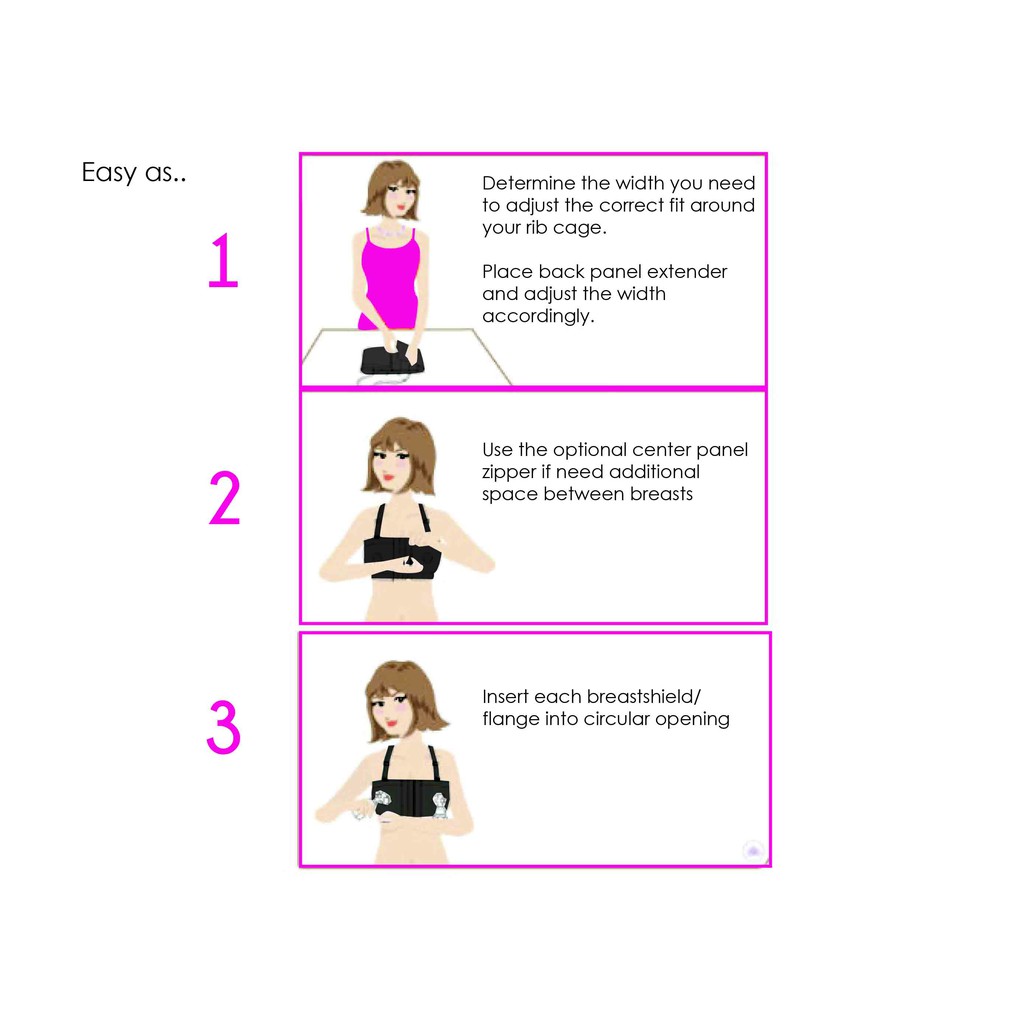 Easy as..

1

Determine the width you need to adjust the correct fit around your rib cage.

Place back panel extender and adjust the width accordingly.

2

Use the optional center panel zipper if need additional space between breasts

3

Insert each breastshield/ flange into circular opening