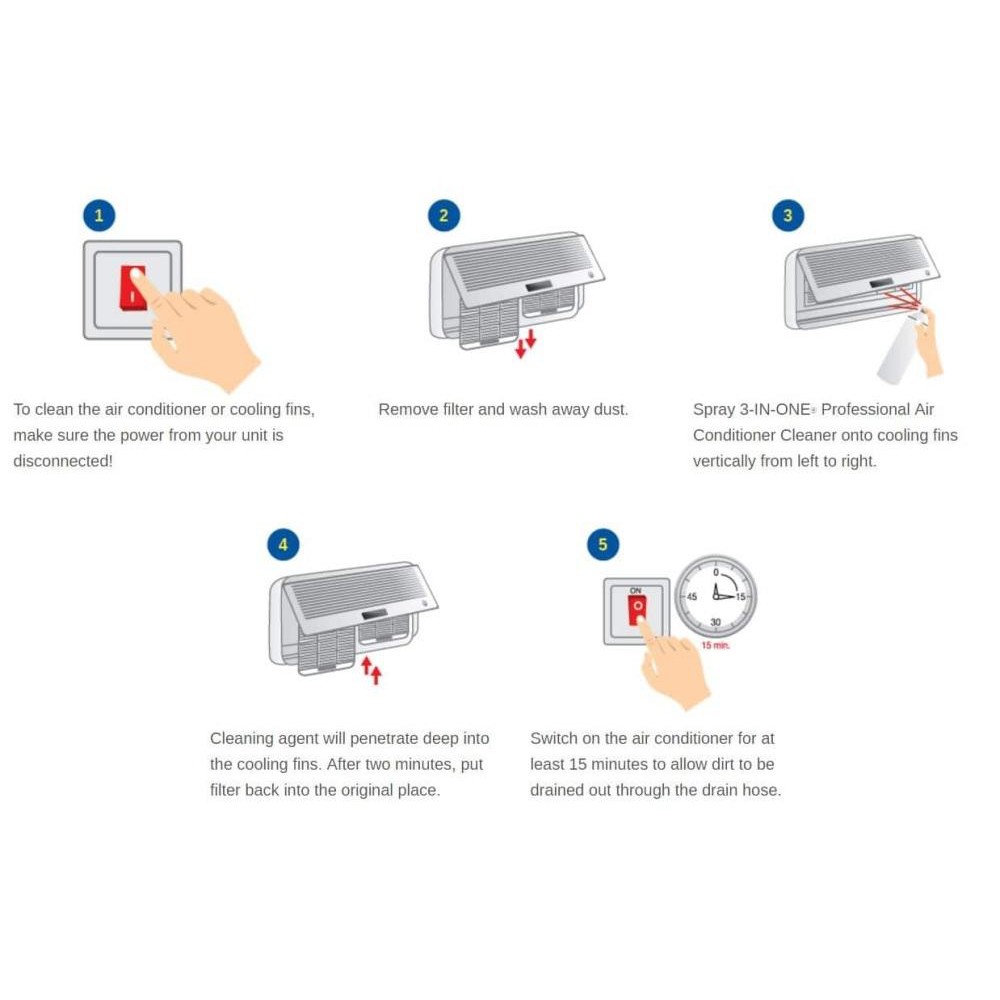 1

To clean the air conditioner or cooling fins, make sure the power from your unit is disconnected!

2

Remove filter and wash away dust.

3

Spray 3-IN-ONE® Professional Air Conditioner Cleaner onto cooling fins vertically from left to right.

4

Cleaning agent will penetrate deep into the cooling fins. After two minutes, put filter back into the original place.

5

ON

0
15
30
45
15 min.

Switch on the air conditioner for at least 15 minutes to allow dirt to be drained out through the drain hose.