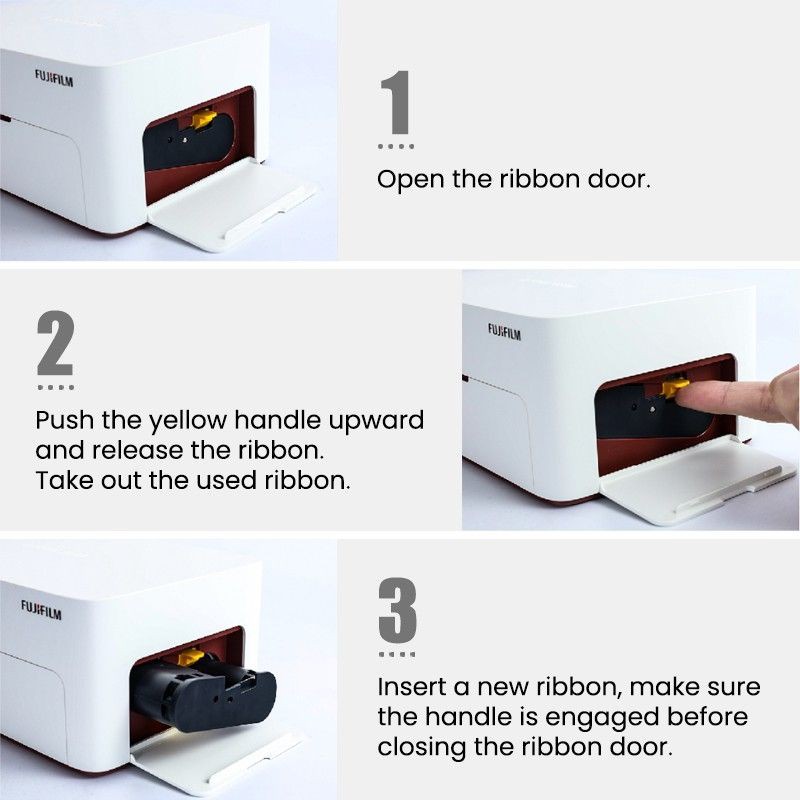 FUJIFILM

1

Open the ribbon door.

2

Push the yellow handle upward and release the ribbon.
Take out the used ribbon.

FUJIFILM

FUJIFILM

3

Insert a new ribbon, make sure the handle is engaged before closing the ribbon door.