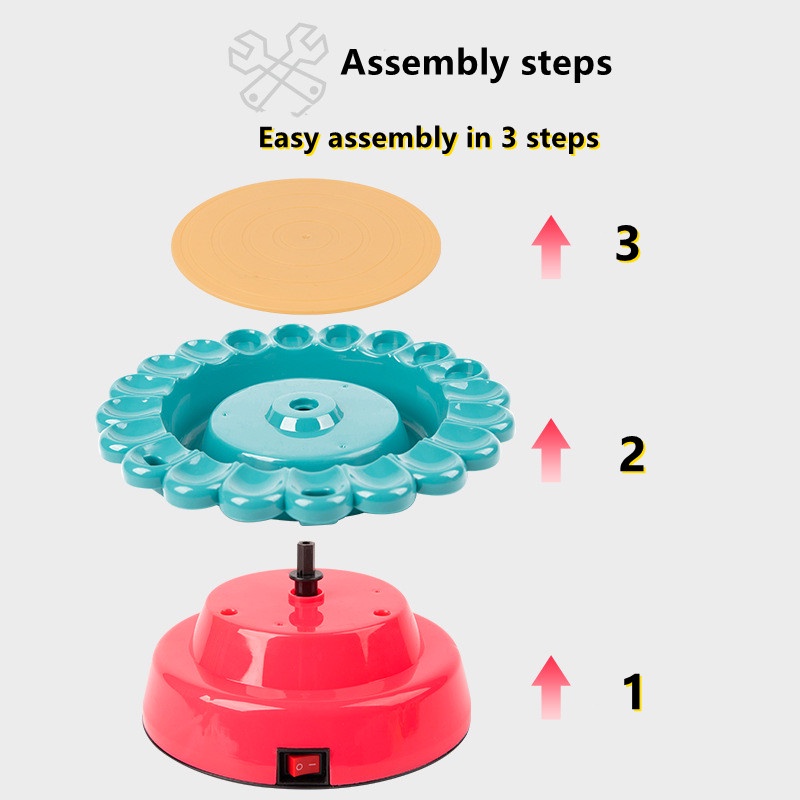 Assembly steps

Easy assembly in 3 steps

3

2

1