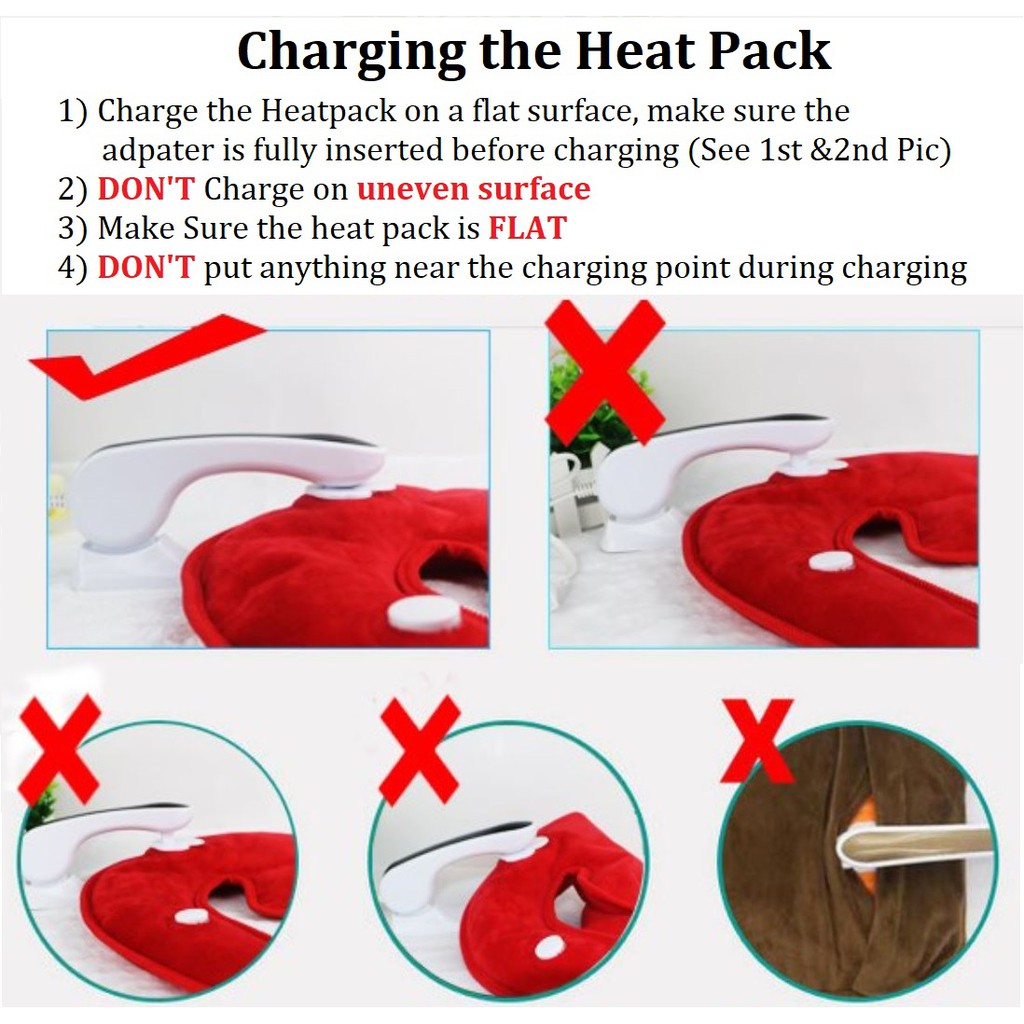 Charging the Heat Pack

1) Charge the Heatpack on a flat surface, make sure the adpater is fully inserted before charging (See 1st &2nd Pic)
2) DON'T Charge on uneven surface
3) Make Sure the heat pack is FLAT
4) DON'T put anything near the charging point during charging