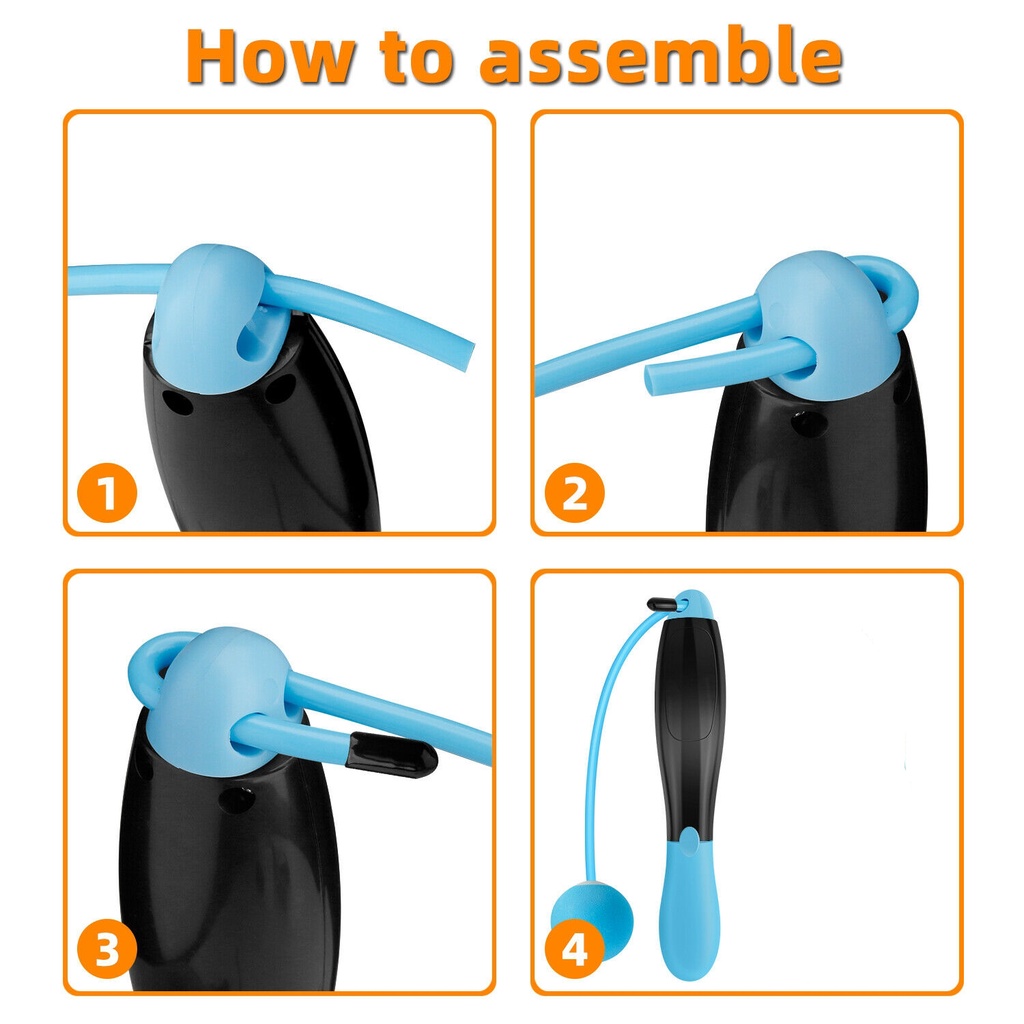 How to assemble

1

2

3

4