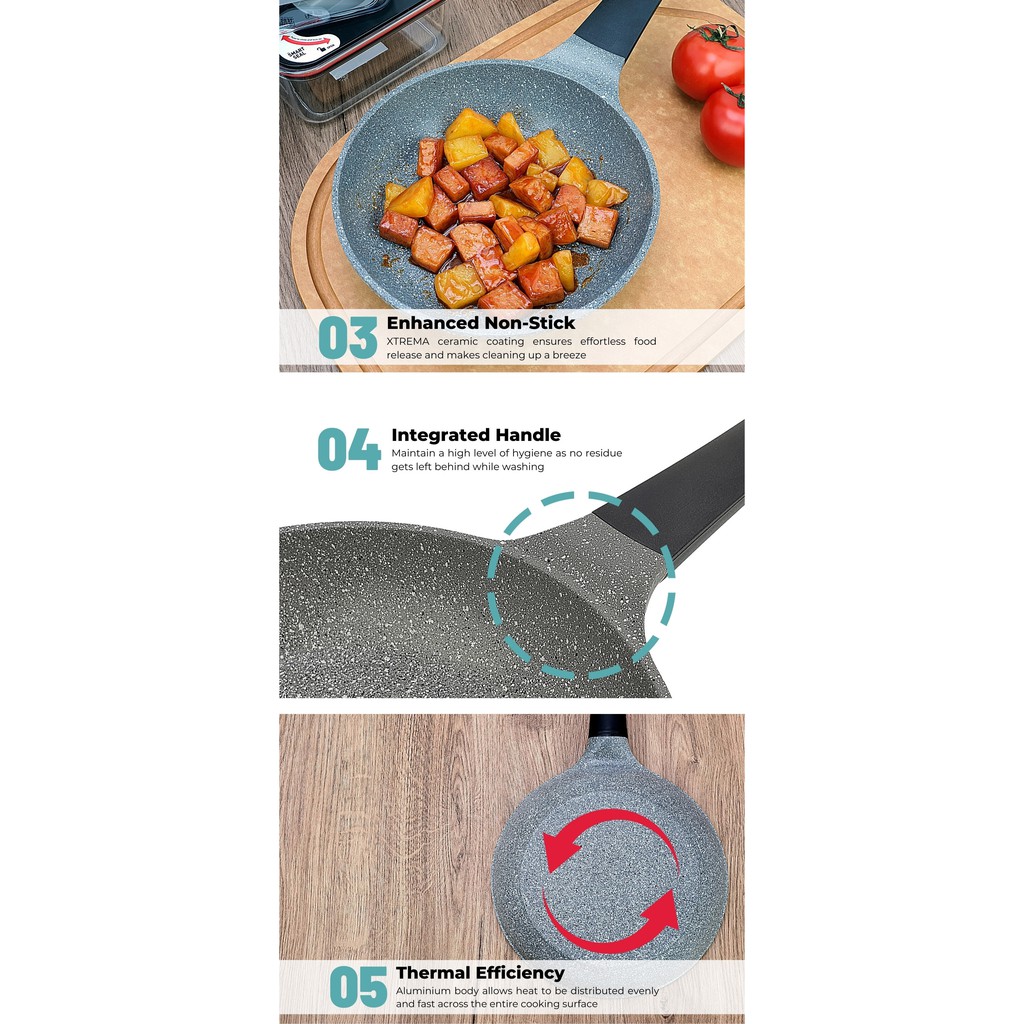 SMART SEAL

03 Enhanced Non-Stick
XTREMA ceramic coating ensures effortless food release and makes cleaning up a breeze

04 Integrated Handle
Maintain a high level of hygiene as no residue gets left behind while washing

05 Thermal Efficiency
Aluminium body allows heat to be distributed evenly and fast across the entire cooking surface