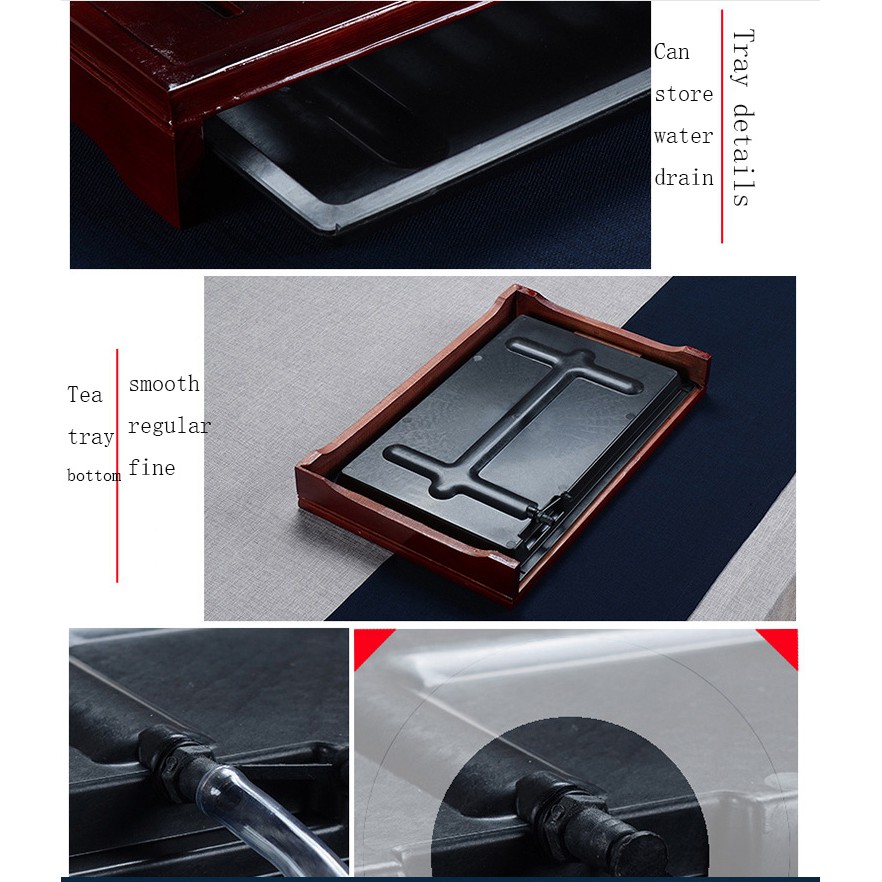 Can store water drain

Tray details

Tea tray bottom

smooth regular fine