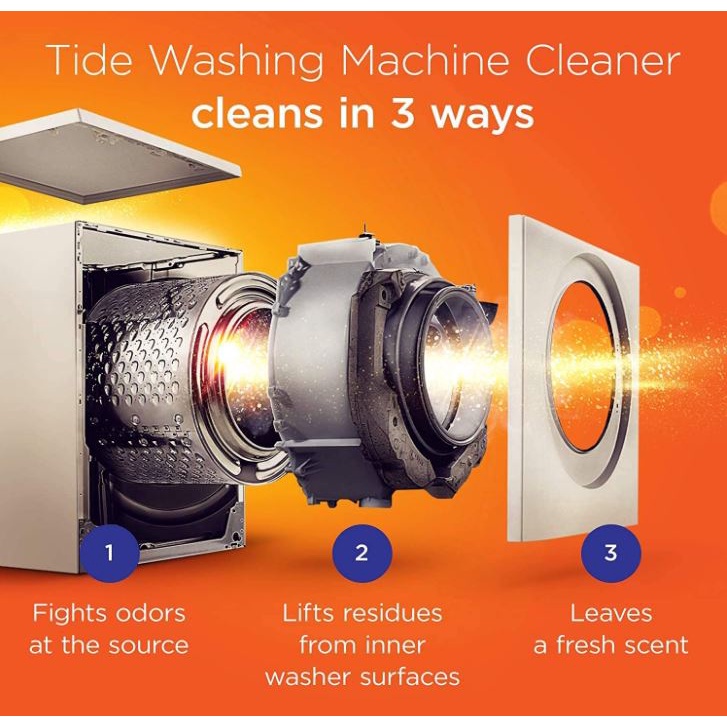 Tide Washing Machine Cleaner
cleans in 3 ways

1

Fights odors at the source

2

Lifts residues from inner washer surfaces

3

Leaves a fresh scent