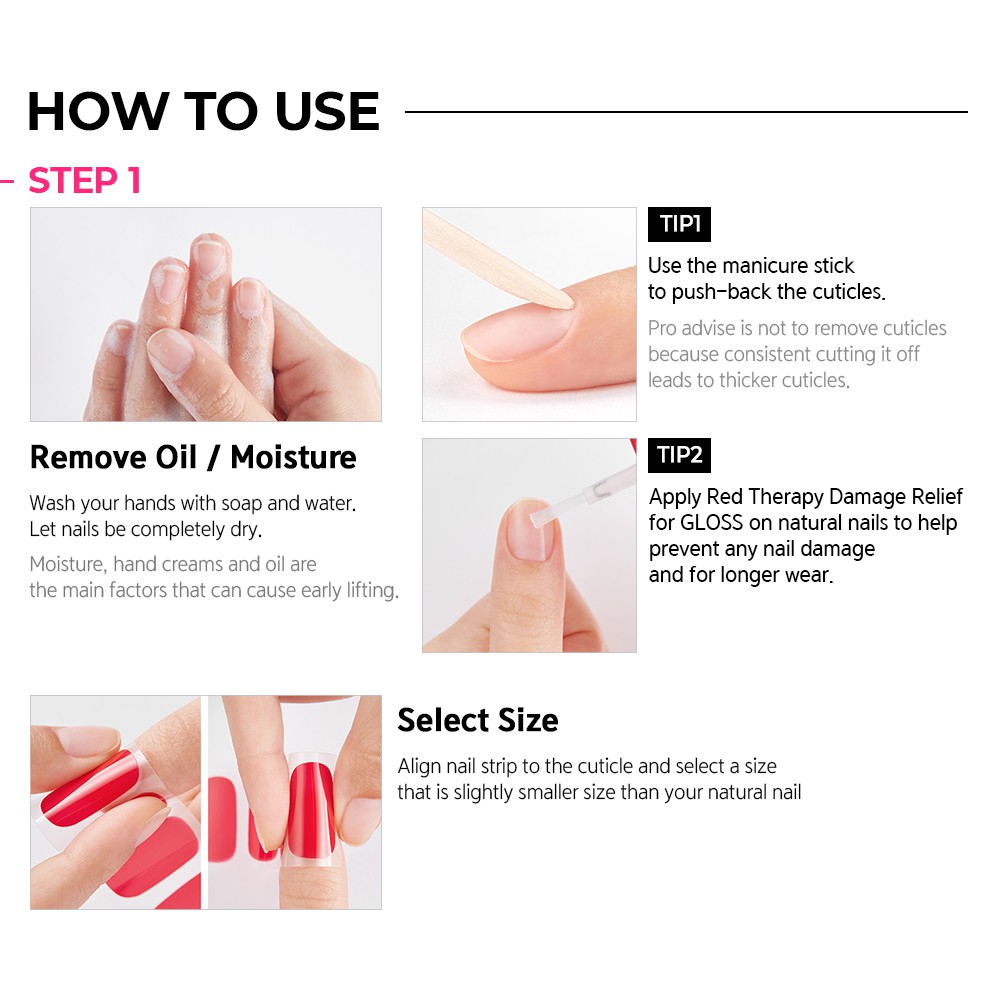 HOW TO USE

STEP 1

Remove Oil / Moisture

Wash your hands with soap and water. Let nails be completely dry.

Moisture, hand creams and oil are the main factors that can cause early lifting.

TIP1

Use the manicure stick to push-back the cuticles.

Pro advise is not to remove cuticles because consistent cutting it off leads to thicker cuticles.

TIP2

Apply Red Therapy Damage Relief for GLOSS on natural nails to help prevent any nail damage and for longer wear.

Select Size

Align nail strip to the cuticle and select a size that is slightly smaller size than your natural nail