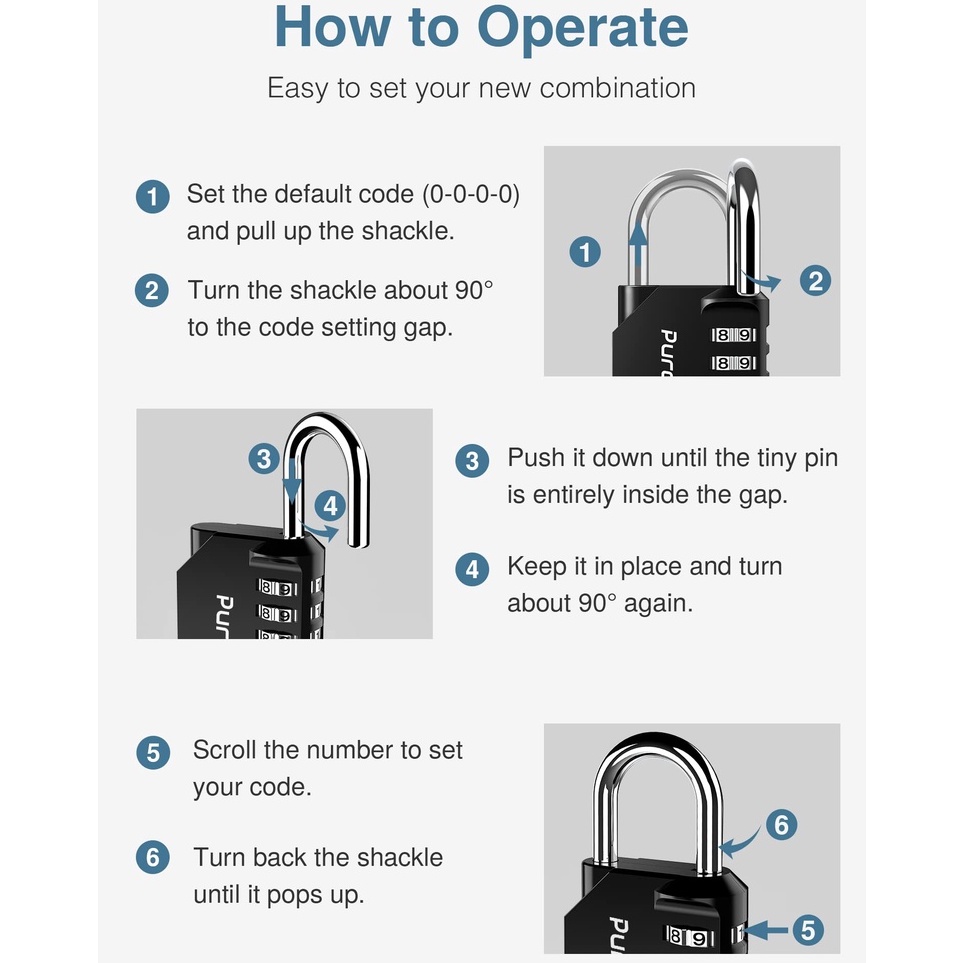 How to Operate

Easy to set your new combination

1 Set the default code (0-0-0-0) and pull up the shackle.

2 Turn the shackle about 90° to the code setting gap.

1

2

Pur

8 9

8 9

3

4

Pur

8 9

8 9

3 Push it down until the tiny pin is entirely inside the gap.

4 Keep it in place and turn about 90° again.

5 Scroll the number to set your code.

6 Turn back the shackle until it pops up.

6

5

Pur

8 9