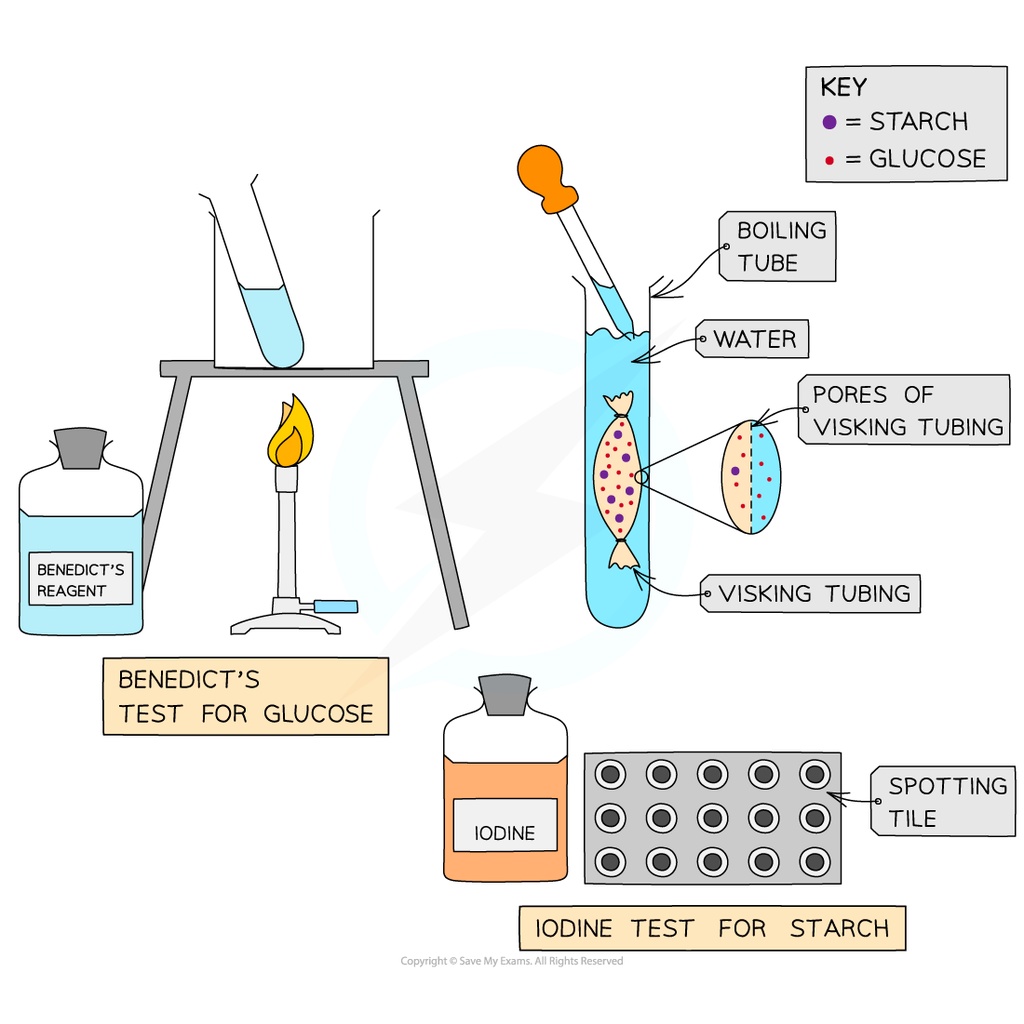 KEY
= STARCH
= GLUCOSE

BOILING TUBE

WATER

PORES OF VISKING TUBING

VISKING TUBING

BENEDICT'S REAGENT

BENEDICT'S TEST FOR GLUCOSE

IODINE

SPOTTING TILE

IODINE TEST FOR STARCH

Copyright © Save My Exams. All Rights Reserved