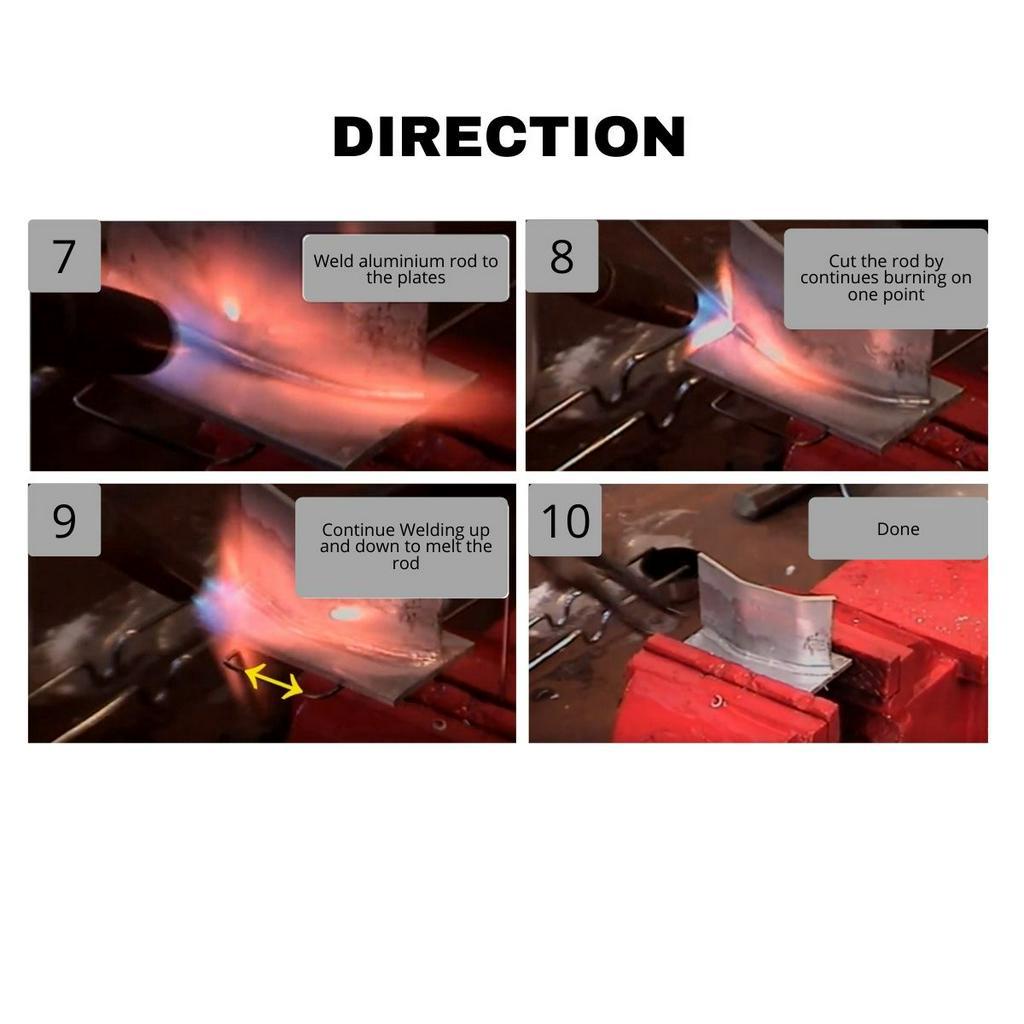 DIRECTION

7

Weld aluminium rod to the plates

8

Cut the rod by continues burning on one point

9

Continue Welding up and down to melt the rod

10

Done