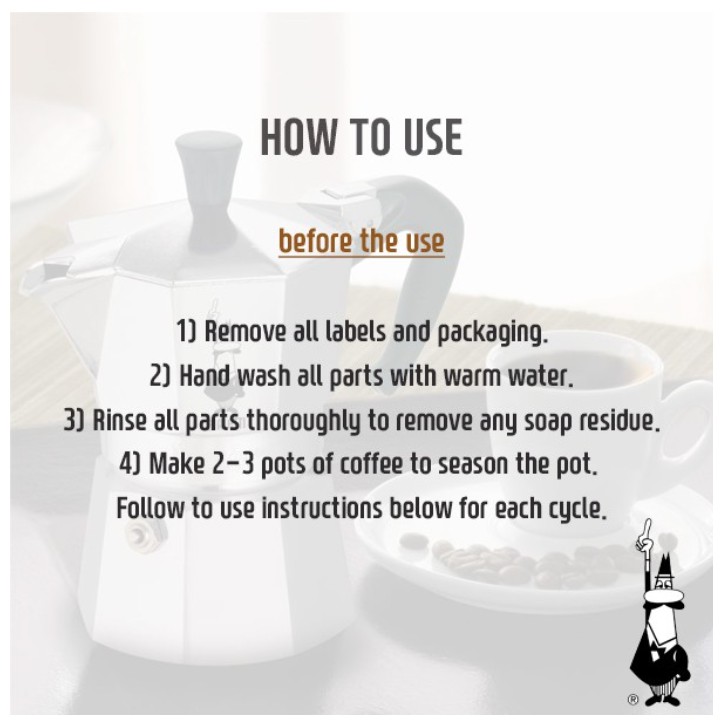 HOW TO USE

before the use

1) Remove all labels and packaging.
2) Hand wash all parts with warm water.
3) Rinse all parts thoroughly to remove any soap residue.
4) Make 2-3 pots of coffee to season the pot.
Follow to use instructions below for each cycle.

®