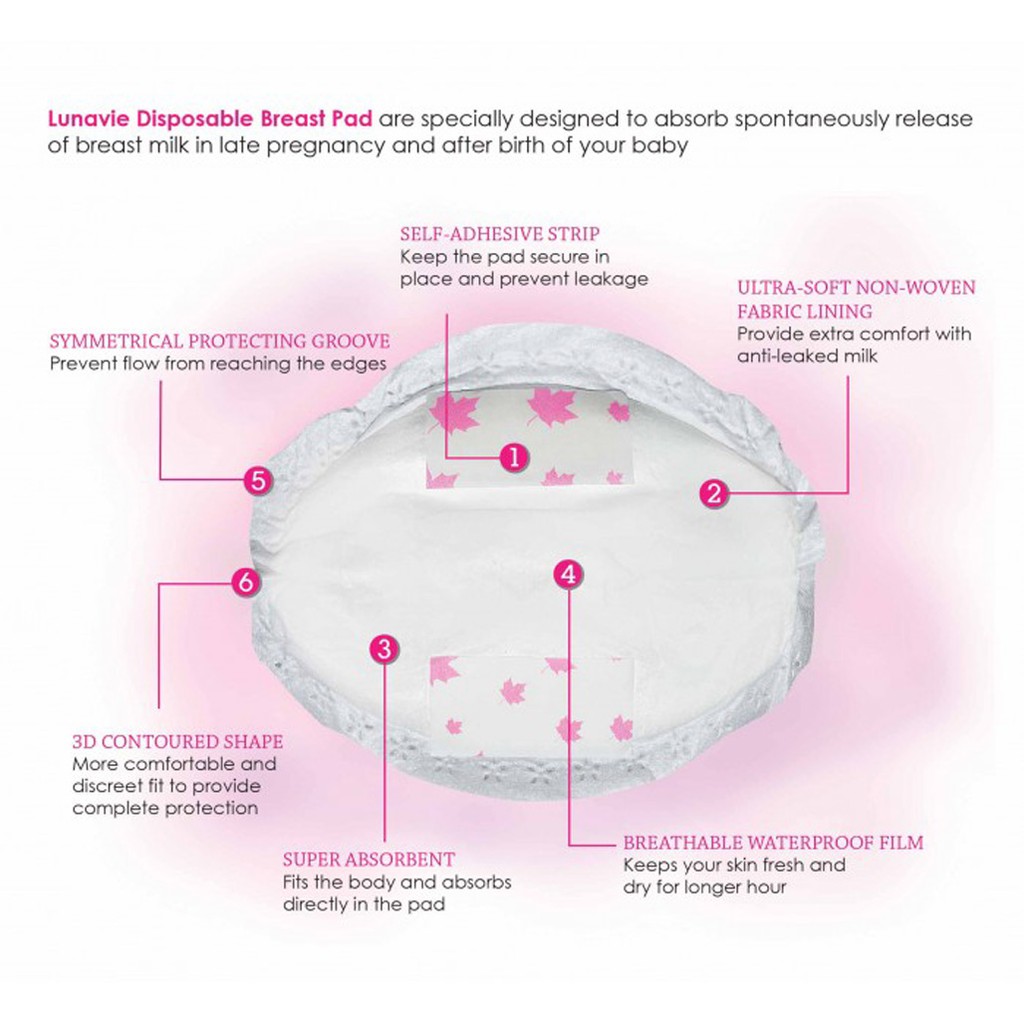 Lunavie Disposable Breast Pad are specially designed to absorb spontaneously release of breast milk in late pregnancy and after birth of your baby

SELF-ADHESIVE STRIP
Keep the pad secure in place and prevent leakage

ULTRA-SOFT NON-WOVEN FABRIC LINING
Provide extra comfort with anti-leaked milk

SYMMETRICAL PROTECTING GROOVE
Prevent flow from reaching the edges

1

2

5

6

4

3

3D CONTOURED SHAPE
More comfortable and discreet fit to provide complete protection

SUPER ABSORBENT
Fits the body and absorbs directly in the pad

BREATHABLE WATERPROOF FILM
Keeps your skin fresh and dry for longer hour