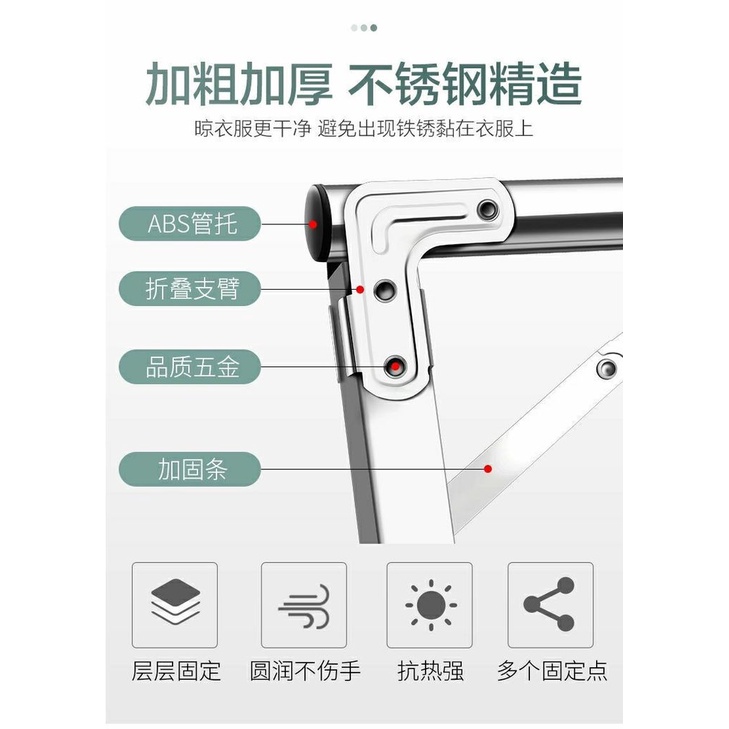 加粗加厚 不锈钢精造

晾衣服更干净 避免出现铁锈黏在衣服上

ABS管托

折叠支臂

品质五金

加固条

层层固定

圆润不伤手

抗热强

多个固定点