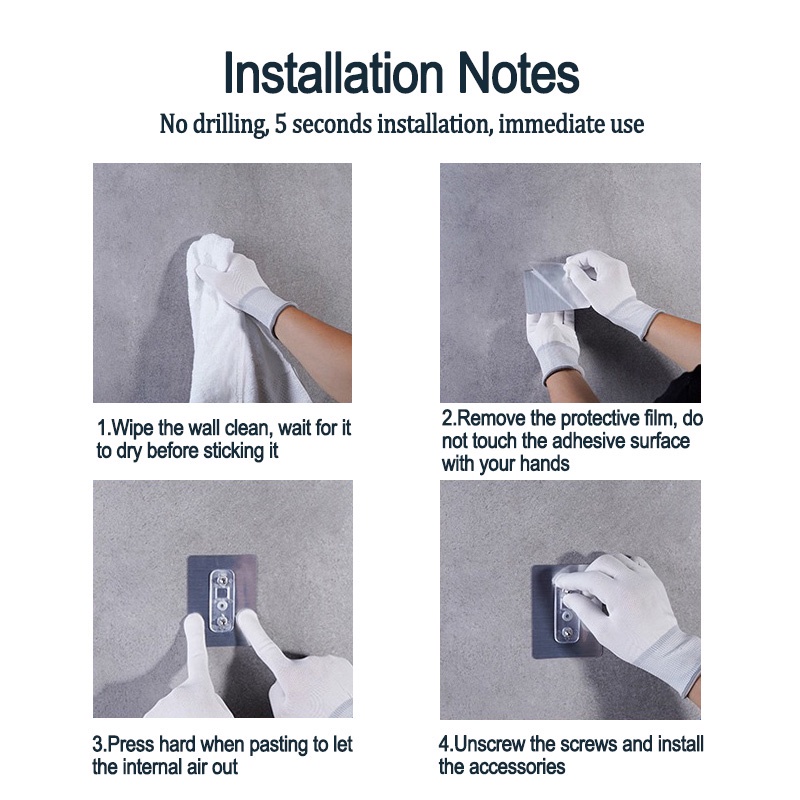 Installation Notes

No drilling, 5 seconds installation, immediate use

1.Wipe the wall clean, wait for it to dry before sticking it

2.Remove the protective film, do not touch the adhesive surface with your hands

3.Press hard when pasting to let the internal air out

4.Unscrew the screws and install the accessories