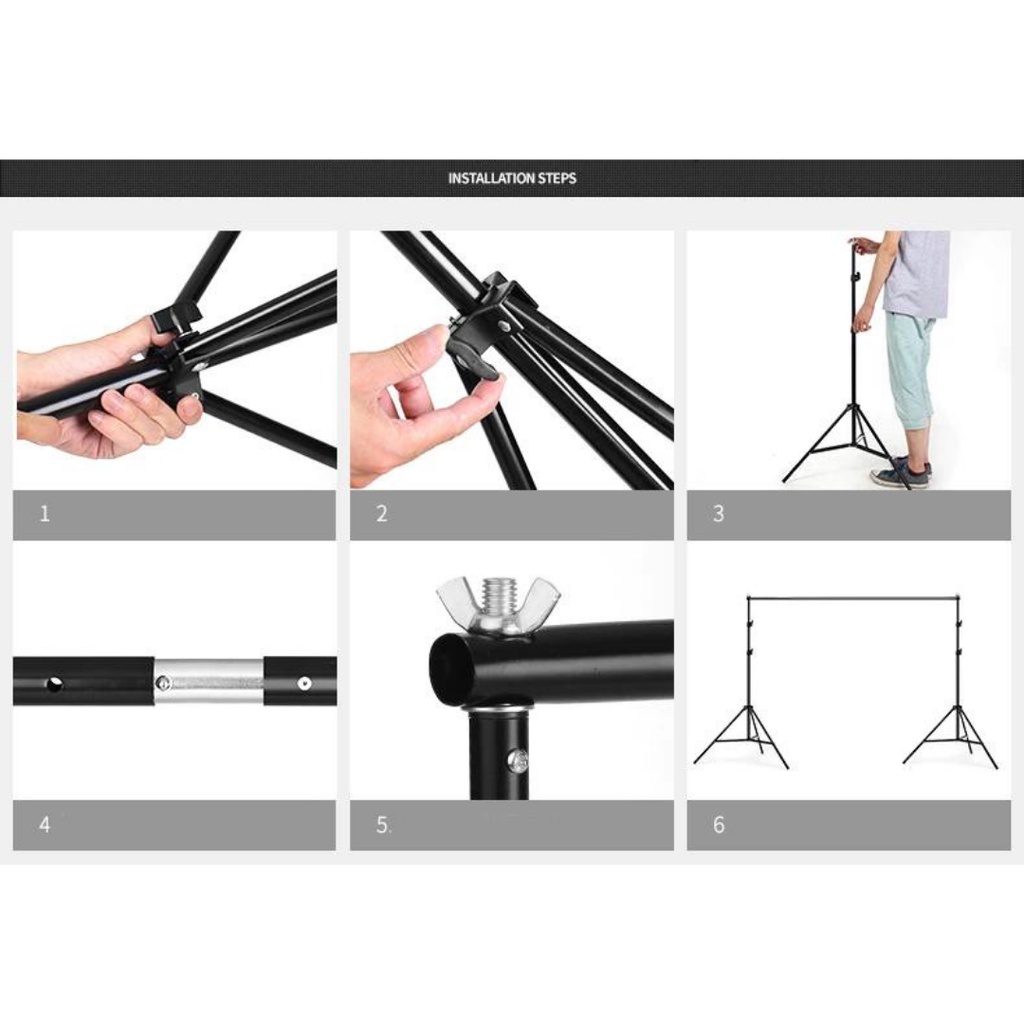 INSTALLATION STEPS

1

2

3

4

5.

6