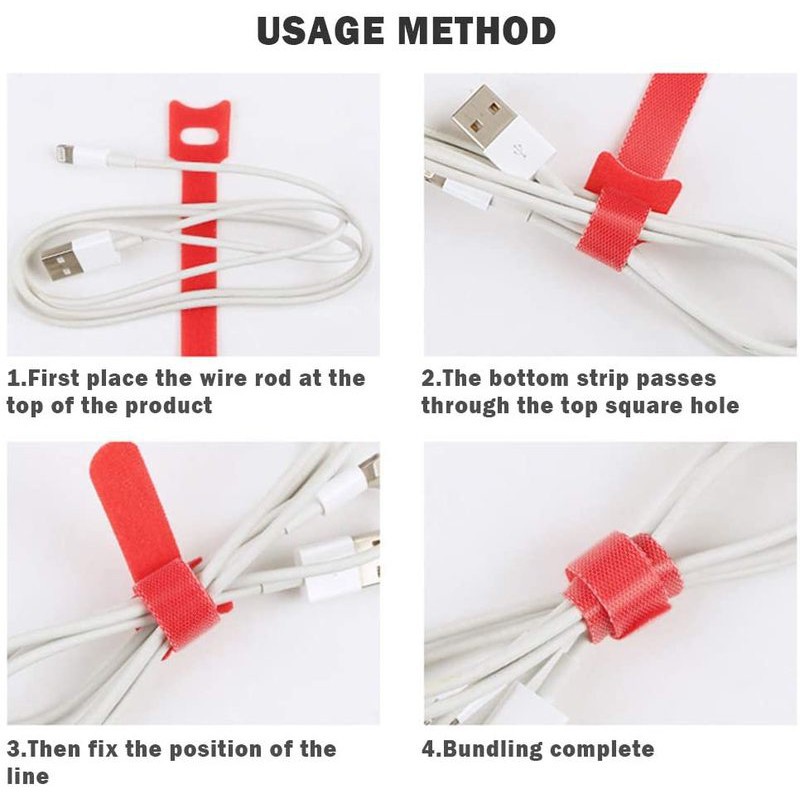 USAGE METHOD

1.First place the wire rod at the top of the product

2.The bottom strip passes through the top square hole

3.Then fix the position of the line

4.Bundling complete