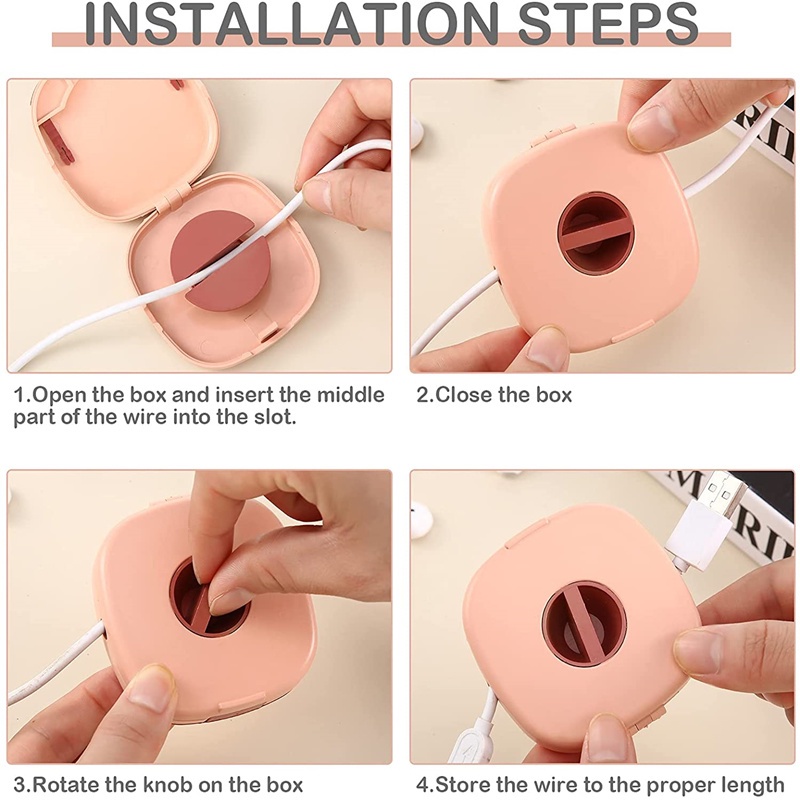 INSTALLATION STEPS

1.Open the box and insert the middle part of the wire into the slot.

2.Close the box

3.Rotate the knob on the box

4.Store the wire to the proper length