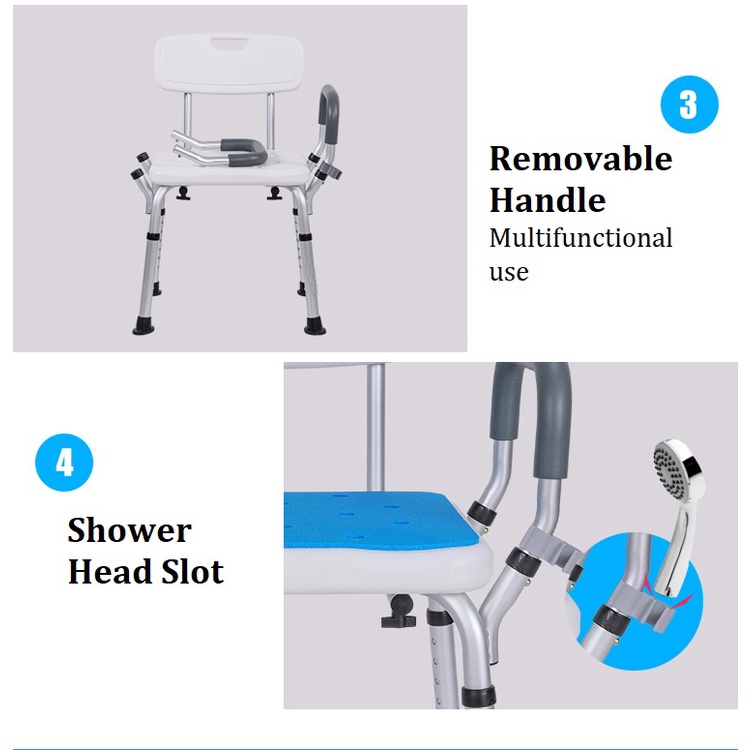 3

Removable Handle

Multifunctional use

4

Shower Head Slot