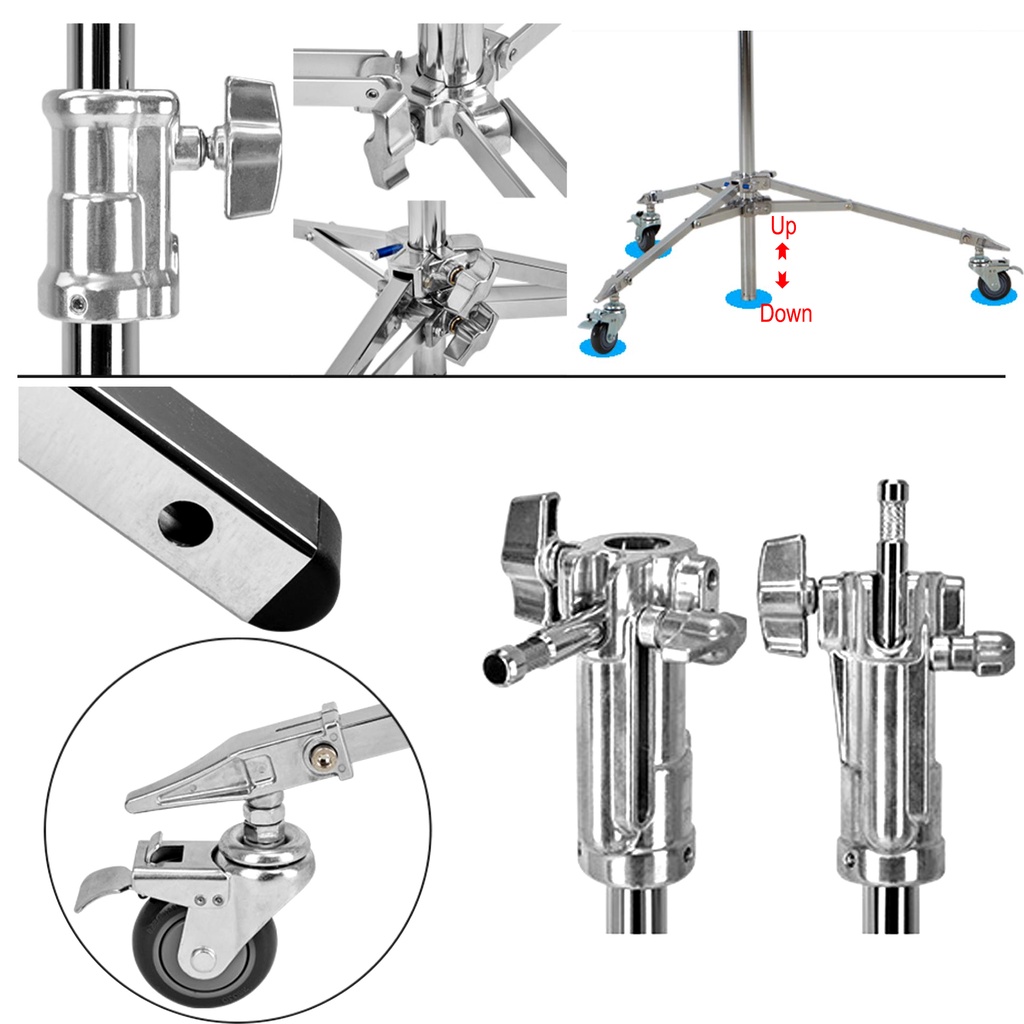 Up
Down