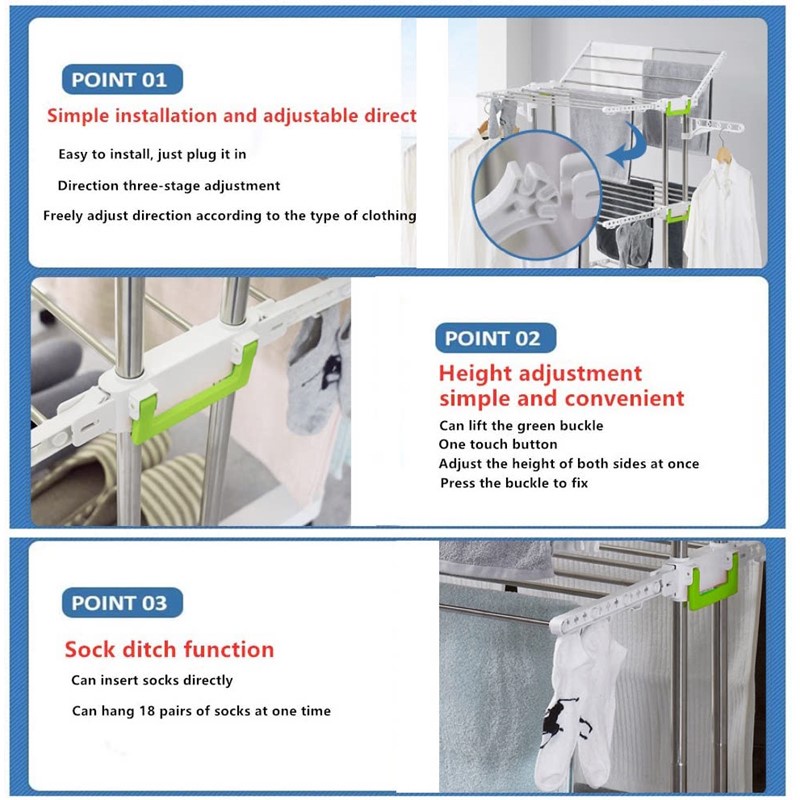 POINT 01

Simple installation and adjustable direct

Easy to install, just plug it in

Direction three-stage adjustment

Freely adjust direction according to the type of clothing

POINT 02

Height adjustment simple and convenient

Can lift the green buckle
One touch button
Adjust the height of both sides at once
Press the buckle to fix

POINT 03

Sock ditch function

Can insert socks directly

Can hang 18 pairs of socks at one time