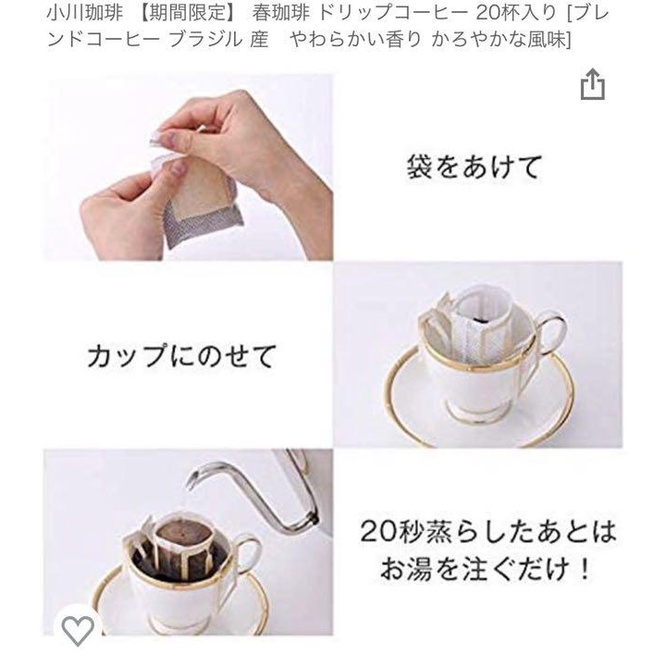 小川珈琲 【期間限定】 春珈琲 ドリップコーヒー 20杯入り [ブレンドコーヒー ブラジル 産　やわらかい香り かろやかな風味]

袋をあけて

カップにのせて

20秒蒸らしたあとは
お湯を注ぐだけ！