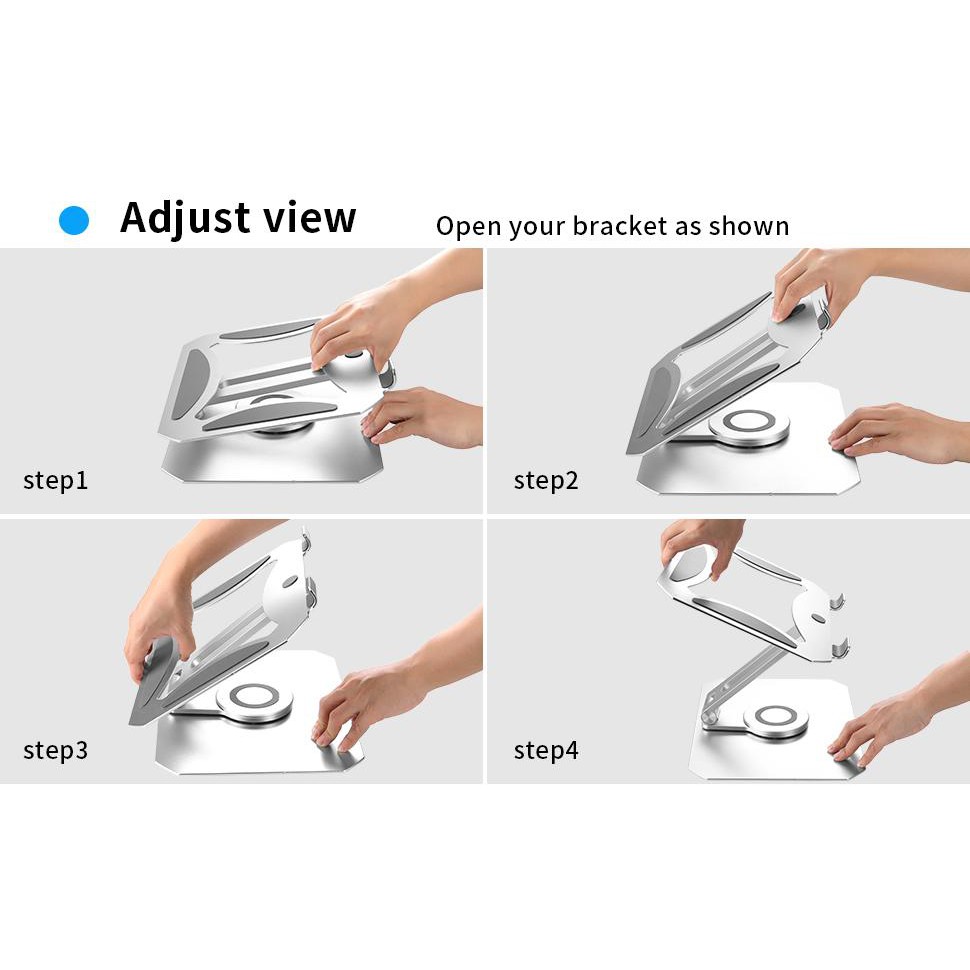 Adjust view Open your bracket as shown

step1

step2

step3

step4